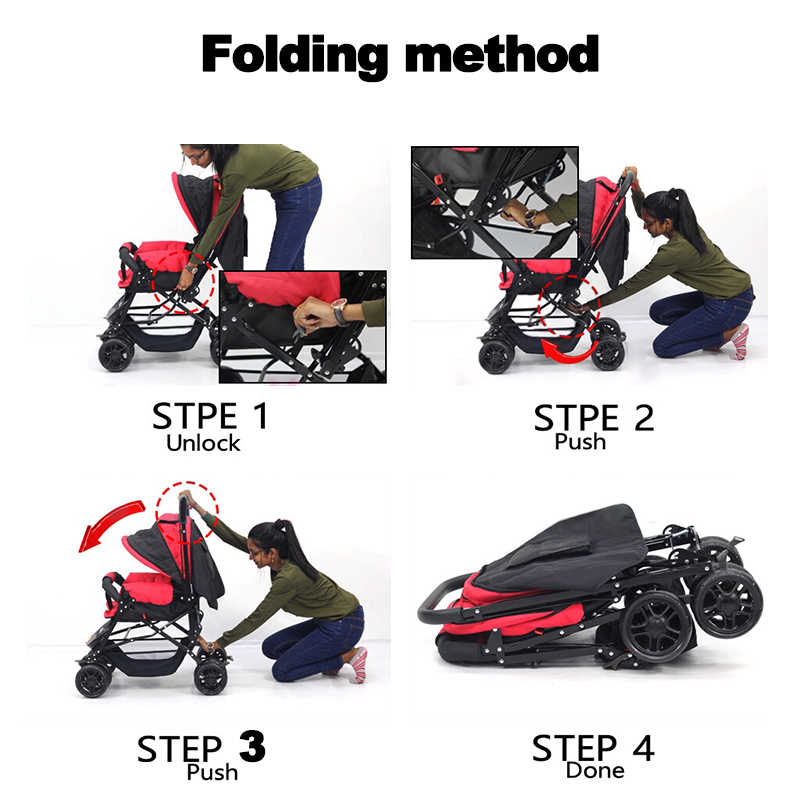 Folding method

STPE 1
Unlock

STPE 2
Push

STEP 3
Push

STEP 4
Done