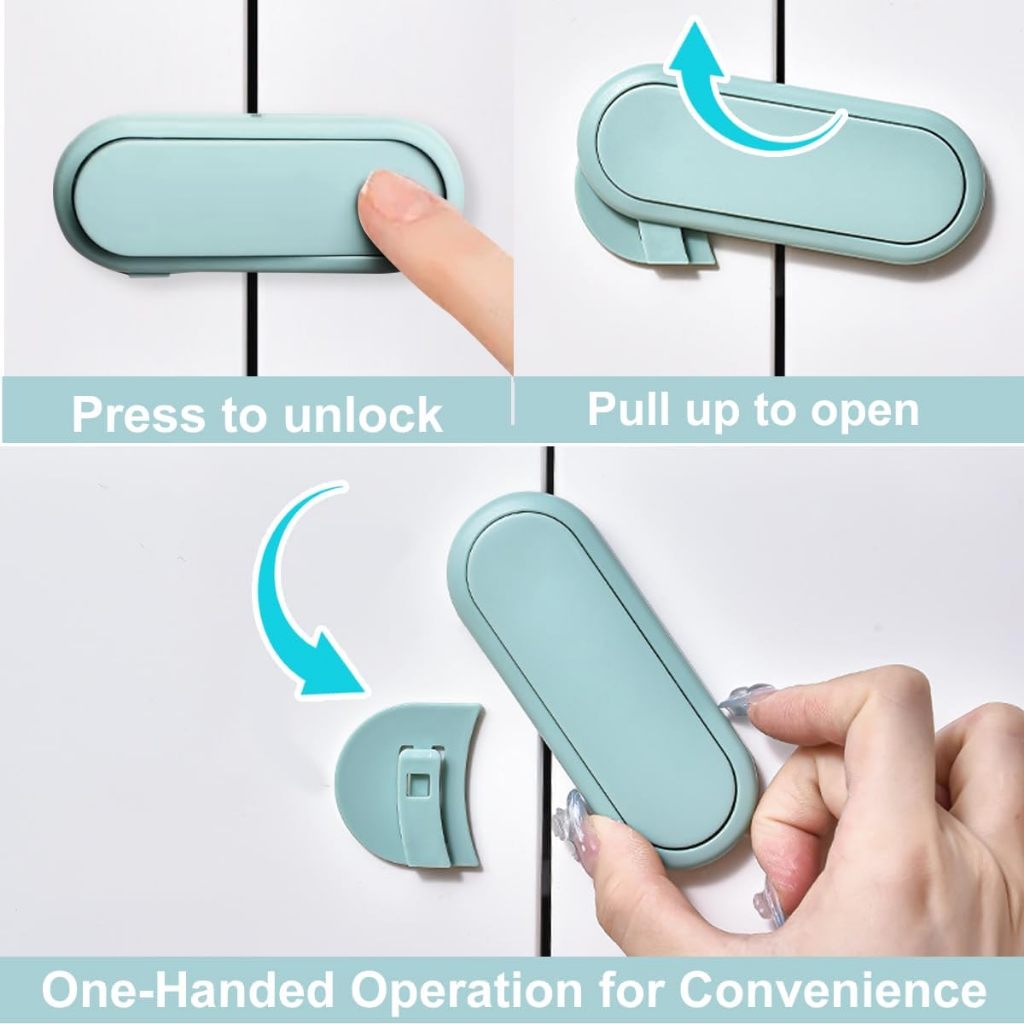 Press to unlock

Pull up to open

One-Handed Operation for Convenience