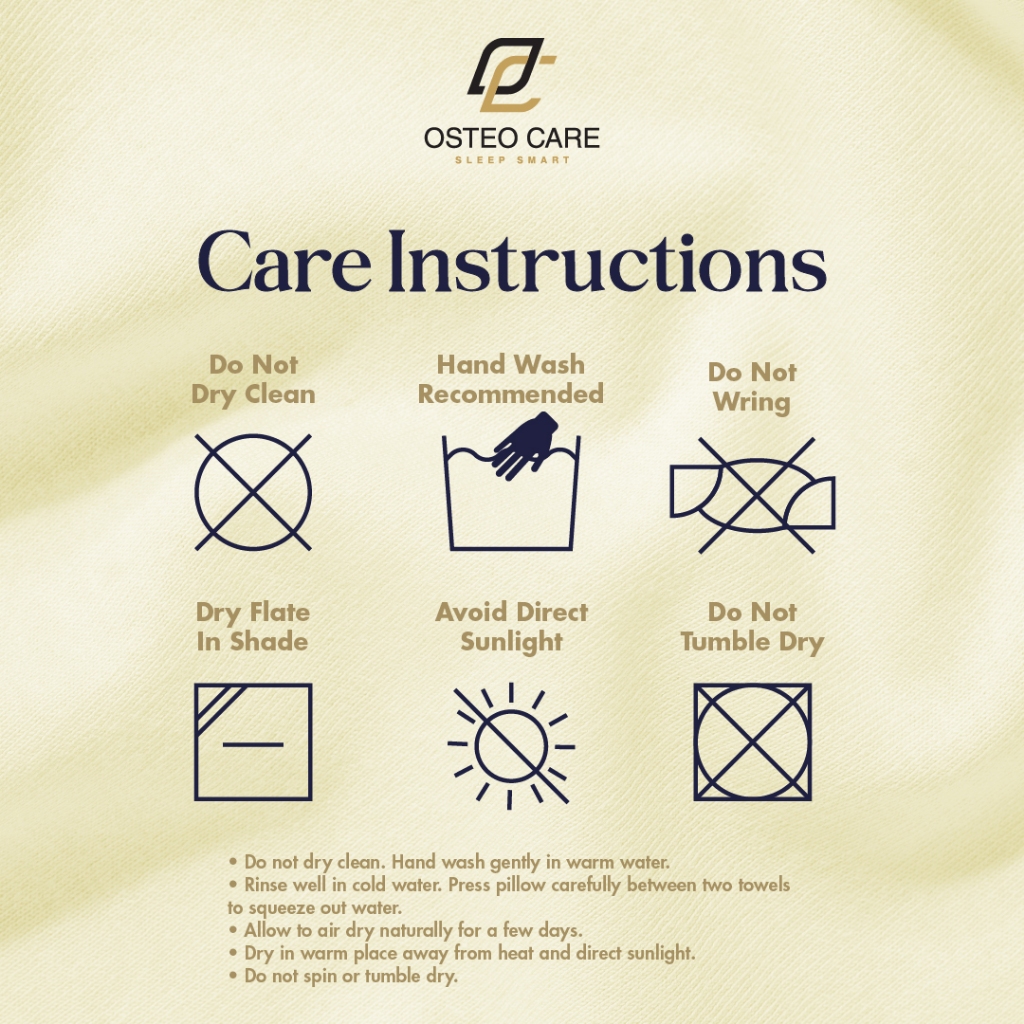 OSTEO CARE
SLEEP SMART

Care Instructions

Do Not Dry Clean

Hand Wash Recommended

Do Not Wring

Dry Flate In Shade

Avoid Direct Sunlight

Do Not Tumble Dry

• Do not dry clean. Hand wash gently in warm water.
• Rinse well in cold water. Press pillow carefully between two towels to squeeze out water.
• Allow to air dry naturally for a few days.
• Dry in warm place away from heat and direct sunlight.
• Do not spin or tumble dry.