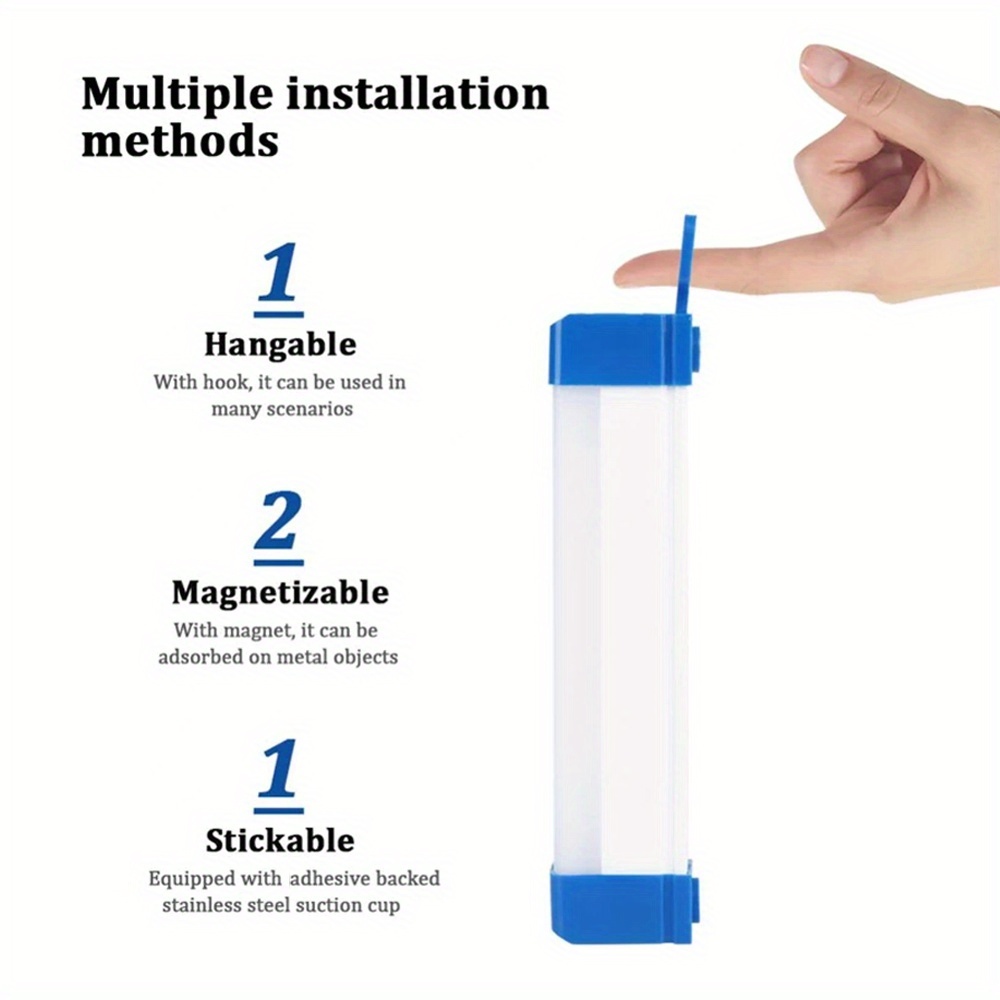 Multiple installation methods

1

Hangable

With hook, it can be used in many scenarios

2

Magnetizable

With magnet, it can be adsorbed on metal objects

1

Stickable

Equipped with adhesive backed stainless steel suction cup