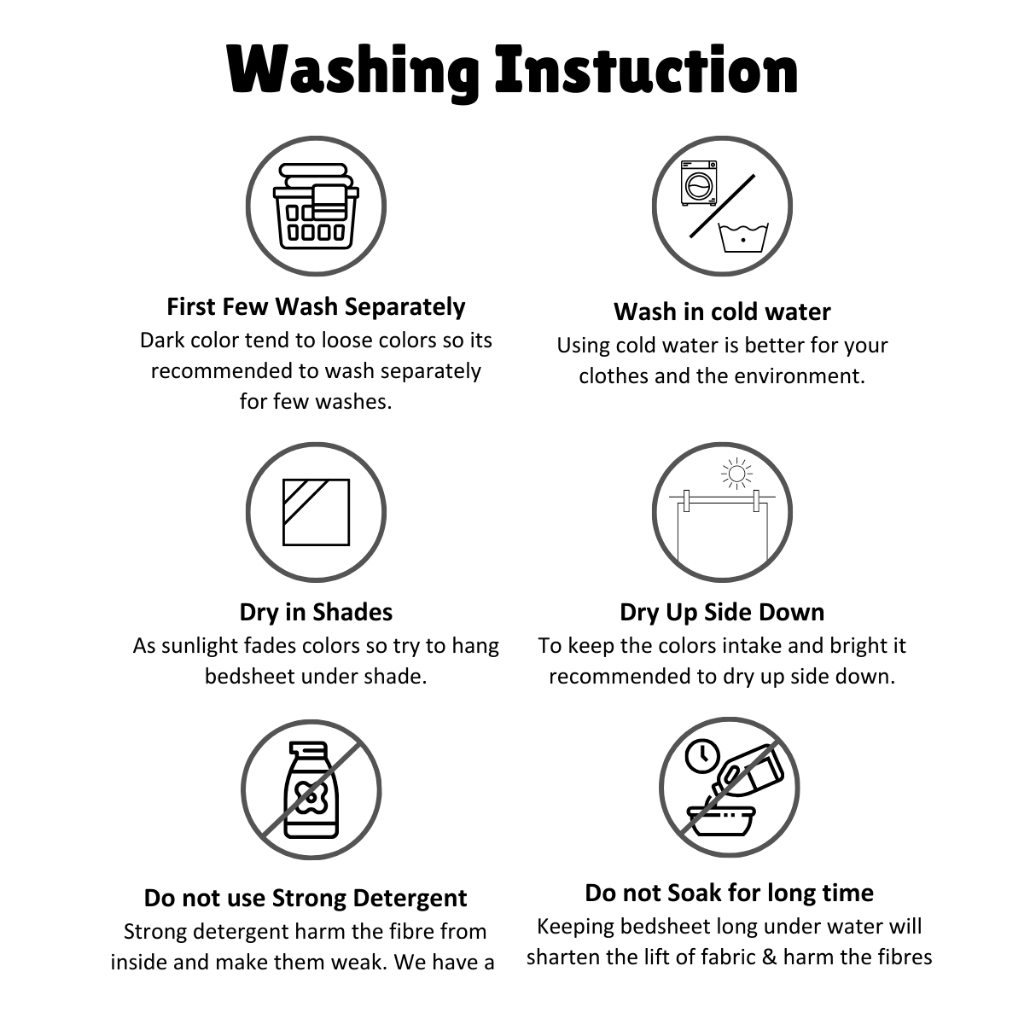 Washing Instuction

First Few Wash Separately
Dark color tend to loose colors so its recommended to wash separately for few washes.

Wash in cold water
Using cold water is better for your clothes and the environment.

Dry in Shades
As sunlight fades colors so try to hang bedsheet under shade.

Dry Up Side Down
To keep the colors intake and bright it recommended to dry up side down.

Do not use Strong Detergent
Strong detergent harm the fibre from inside and make them weak. We have a

Do not Soak for long time
Keeping bedsheet long under water will sharten the lift of fabric & harm the fibres