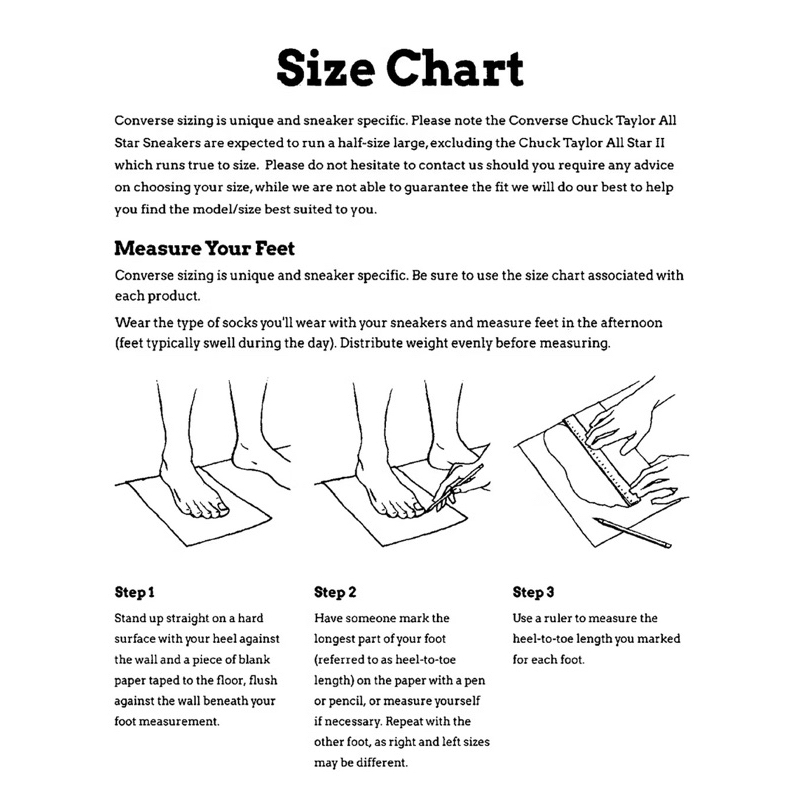 Size Chart

Converse sizing is unique and sneaker specific. Please note the Converse Chuck Taylor All Star Sneakers are expected to run a half-size large, excluding the Chuck Taylor All Star II which runs true to size. Please do not hesitate to contact us should you require any advice on choosing your size, while we are not able to guarantee the fit we will do our best to help you find the model/size best suited to you.

Measure Your Feet

Converse sizing is unique and sneaker specific. Be sure to use the size chart associated with each product.

Wear the type of socks you'll wear with your sneakers and measure feet in the afternoon (feet typically swell during the day). Distribute weight evenly before measuring.

Step 1

Stand up straight on a hard surface with your heel against the wall and a piece of blank paper taped to the floor, flush against the wall beneath your foot measurement.

Step 2

Have someone mark the longest part of your foot (referred to as heel-to-toe length) on the paper with a pen or pencil, or measure yourself if necessary. Repeat with the other foot, as right and left sizes may be different.

Step 3

Use a ruler to measure the heel-to-toe length you marked for each foot.