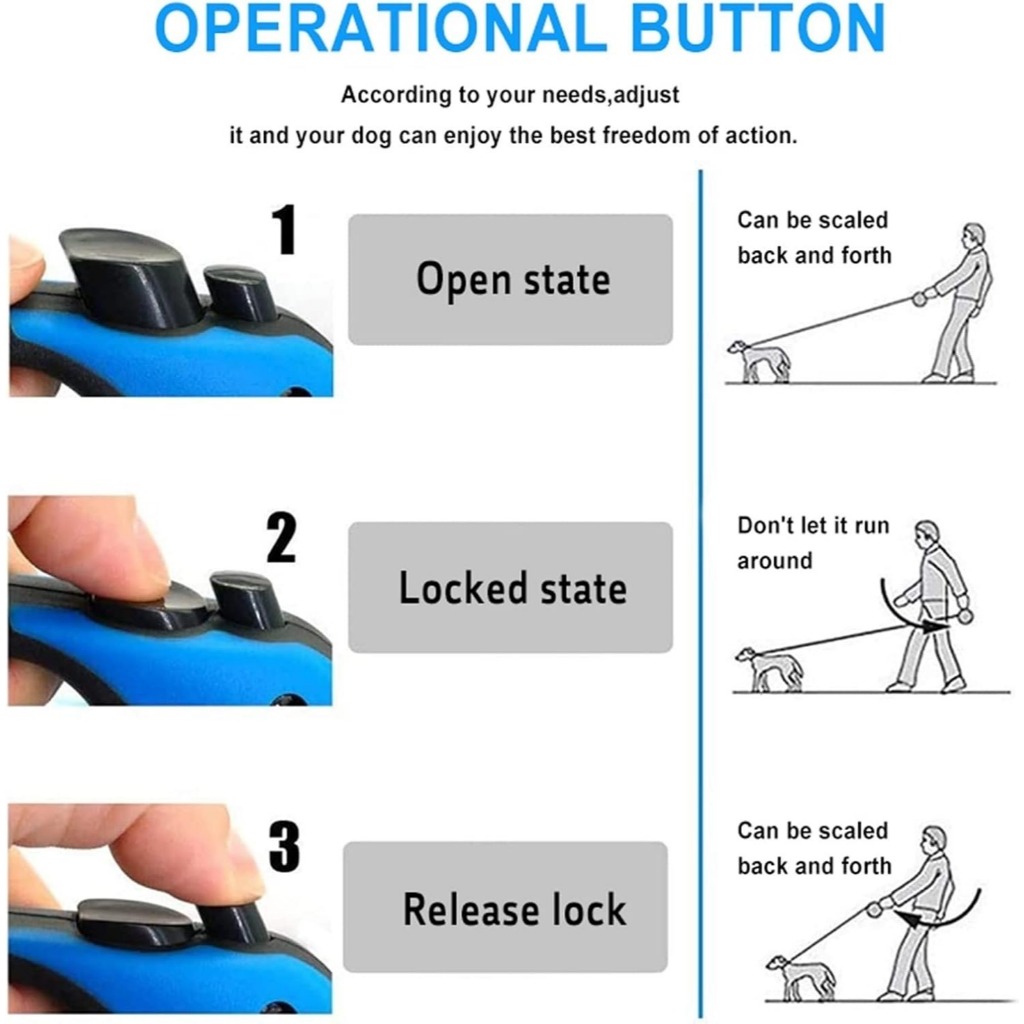 OPERATIONAL BUTTON

According to your needs,adjust it and your dog can enjoy the best freedom of action.

1

Open state

Can be scaled back and forth

2

Locked state

Don't let it run around

3

Release lock

Can be scaled back and forth