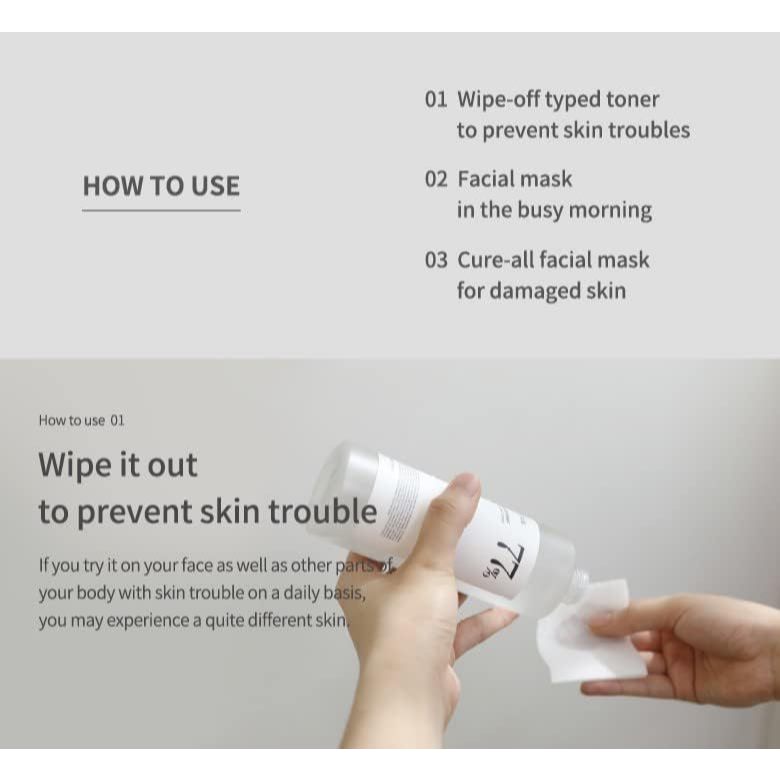 HOW TO USE

01 Wipe-off typed toner to prevent skin troubles

02 Facial mask in the busy morning

03 Cure-all facial mask for damaged skin

How to use 01

Wipe it out to prevent skin trouble

If you try it on your face as well as other parts of your body with skin trouble on a daily basis, you may experience a quite different skin.

77%