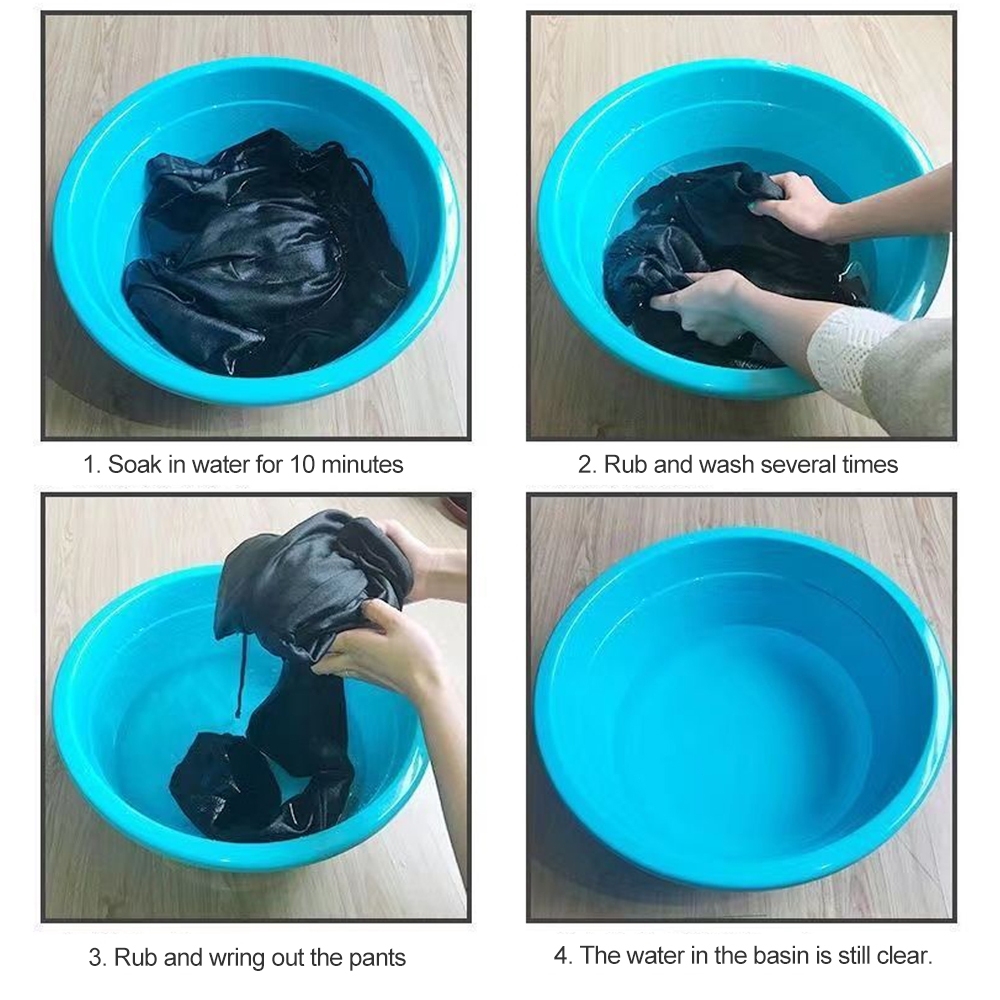 1. Soak in water for 10 minutes

2. Rub and wash several times

3. Rub and wring out the pants

4. The water in the basin is still clear.