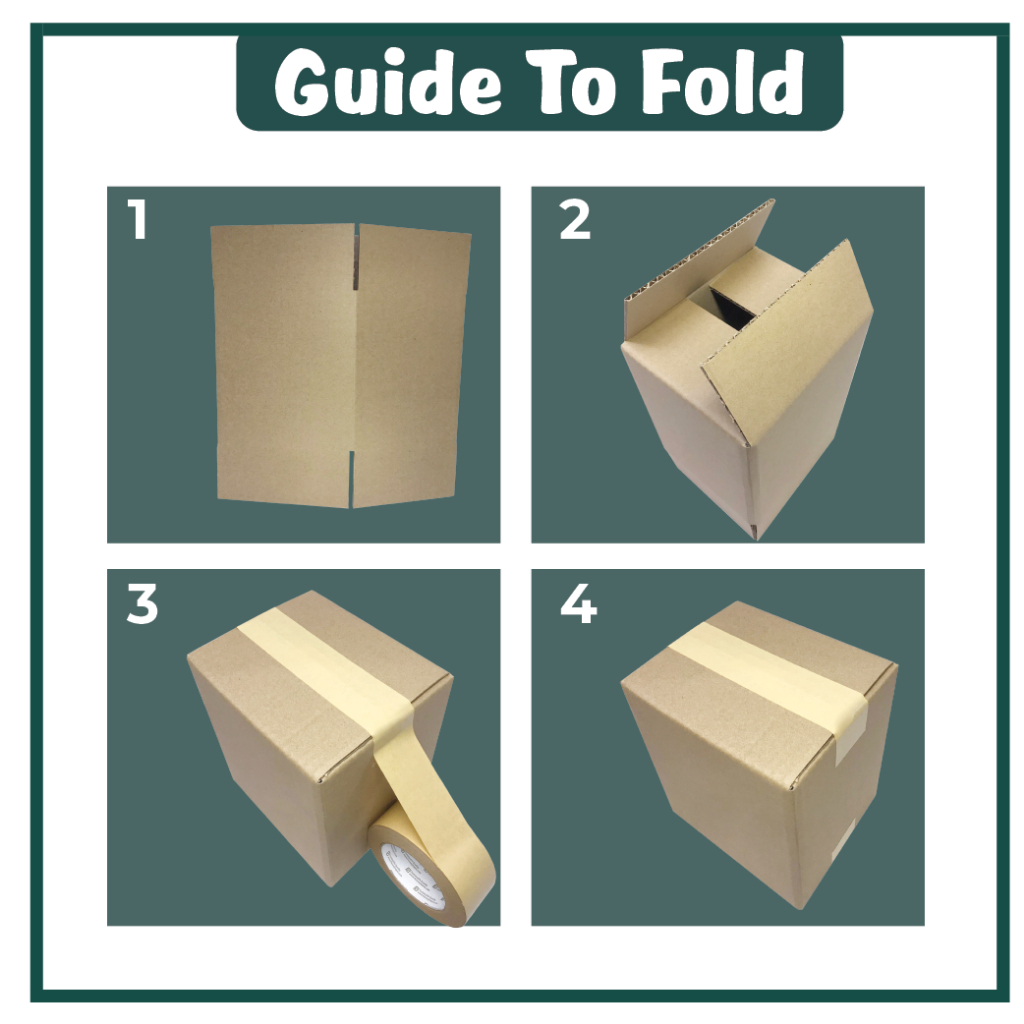 Guide To Fold

1

2

3

4