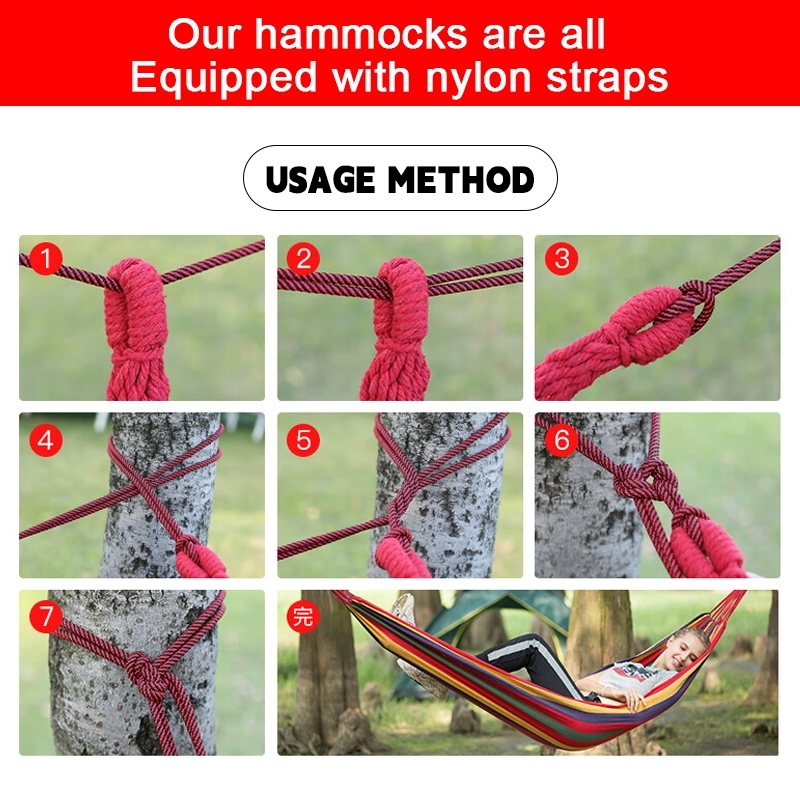 Our hammocks are all
Equipped with nylon straps

USAGE METHOD

1
2
3
4
5
6
7
完