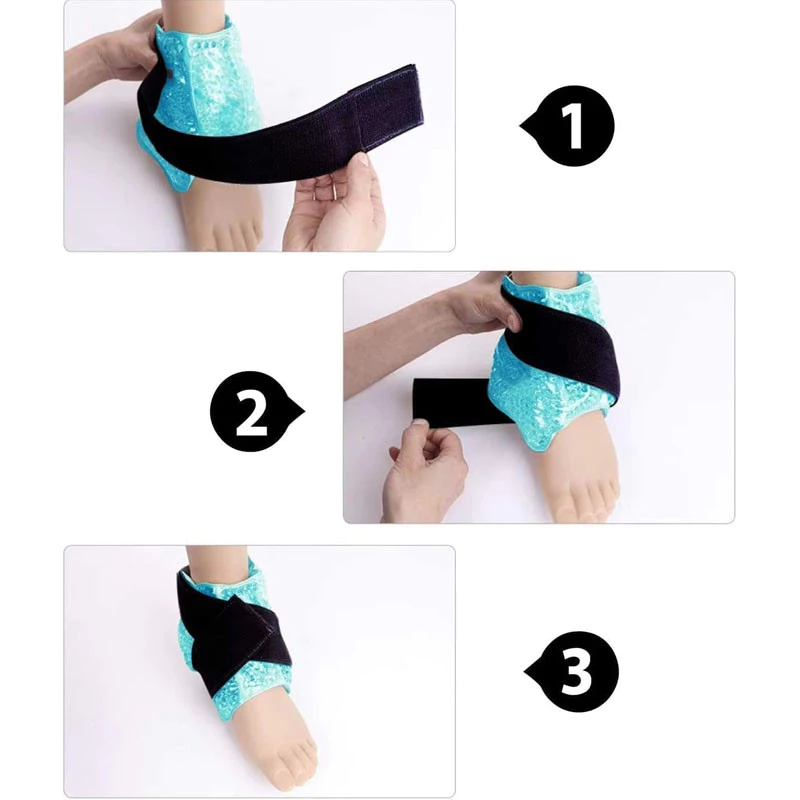 1

2

3