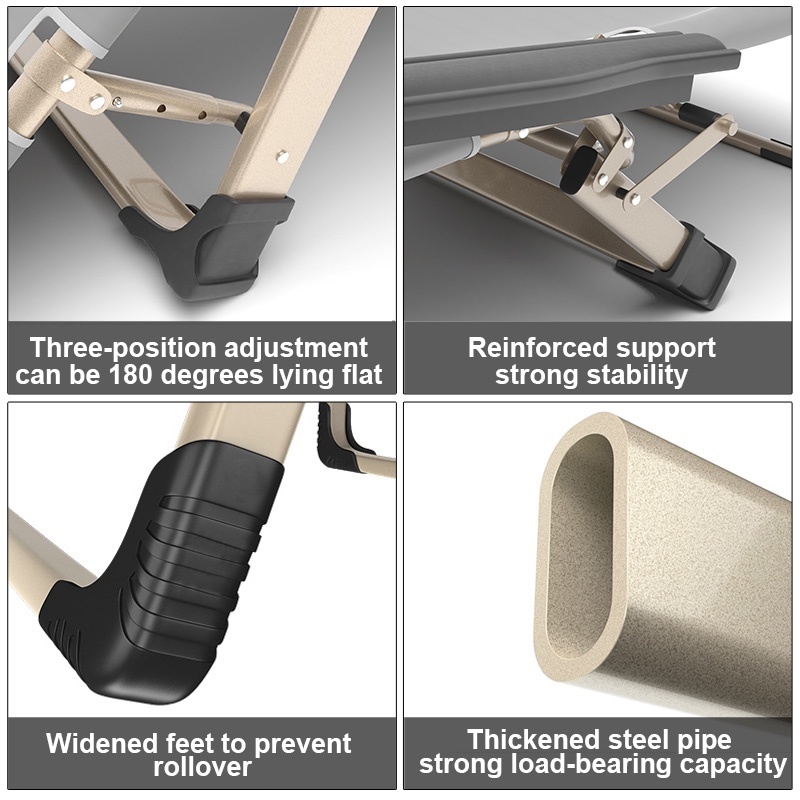 Three-position adjustment can be 180 degrees lying flat

Reinforced support strong stability

Widened feet to prevent rollover

Thickened steel pipe strong load-bearing capacity