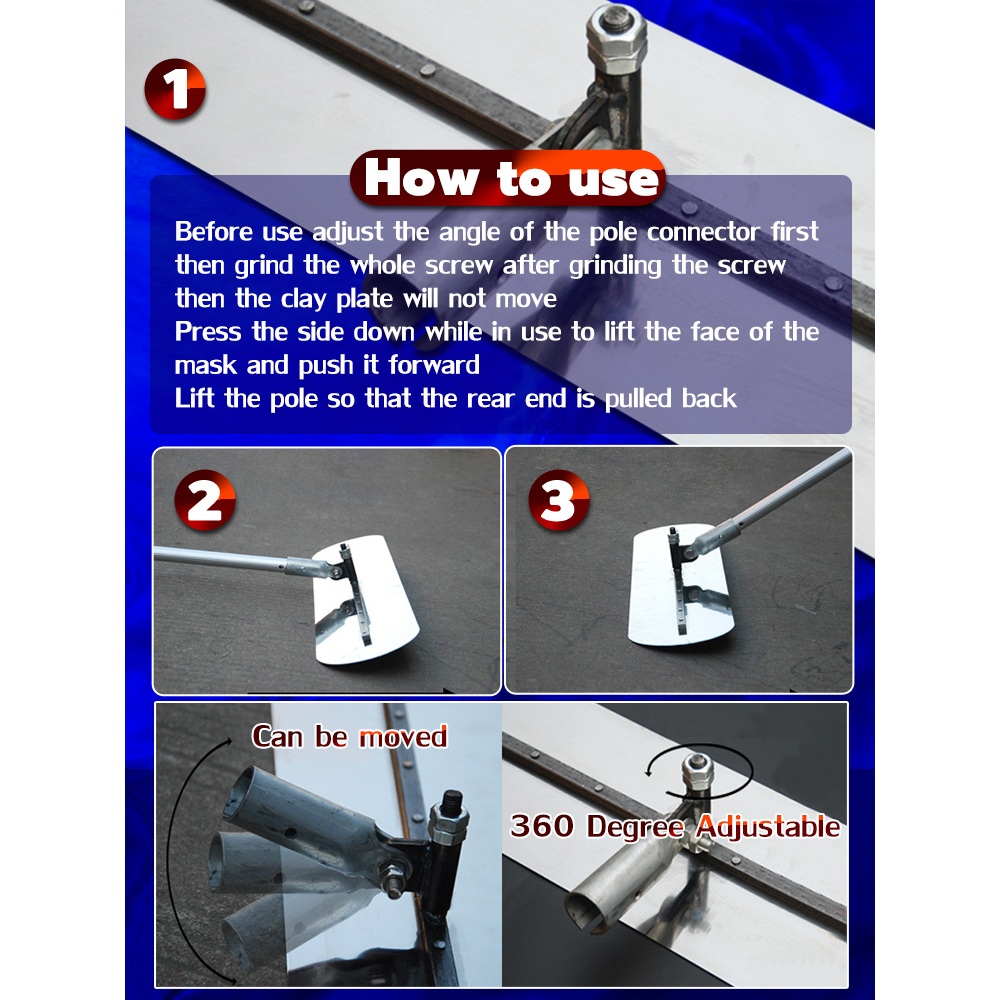 1

How to use

Before use adjust the angle of the pole connector first then grind the whole screw after grinding the screw then the clay plate will not move
Press the side down while in use to lift the face of the mask and push it forward
Lift the pole so that the rear end is pulled back

2

3

Can be moved

360 Degree Adjustable