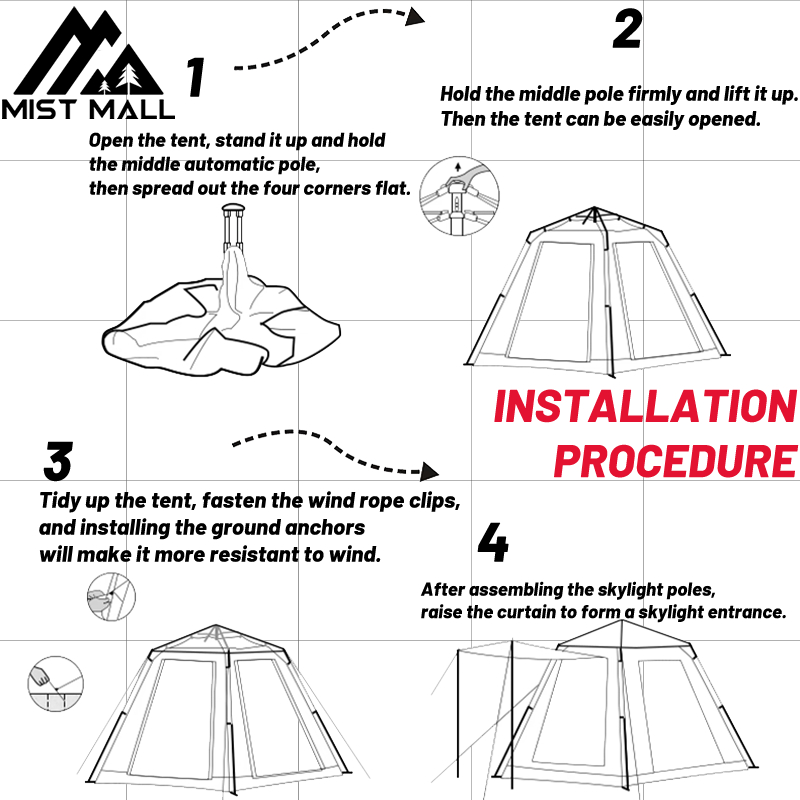 MIST MALL

1

Open the tent, stand it up and hold the middle automatic pole, then spread out the four corners flat.

2

Hold the middle pole firmly and lift it up. Then the tent can be easily opened.

INSTALLATION PROCEDURE

3

Tidy up the tent, fasten the wind rope clips, and installing the ground anchors will make it more resistant to wind.

4

After assembling the skylight poles, raise the curtain to form a skylight entrance.