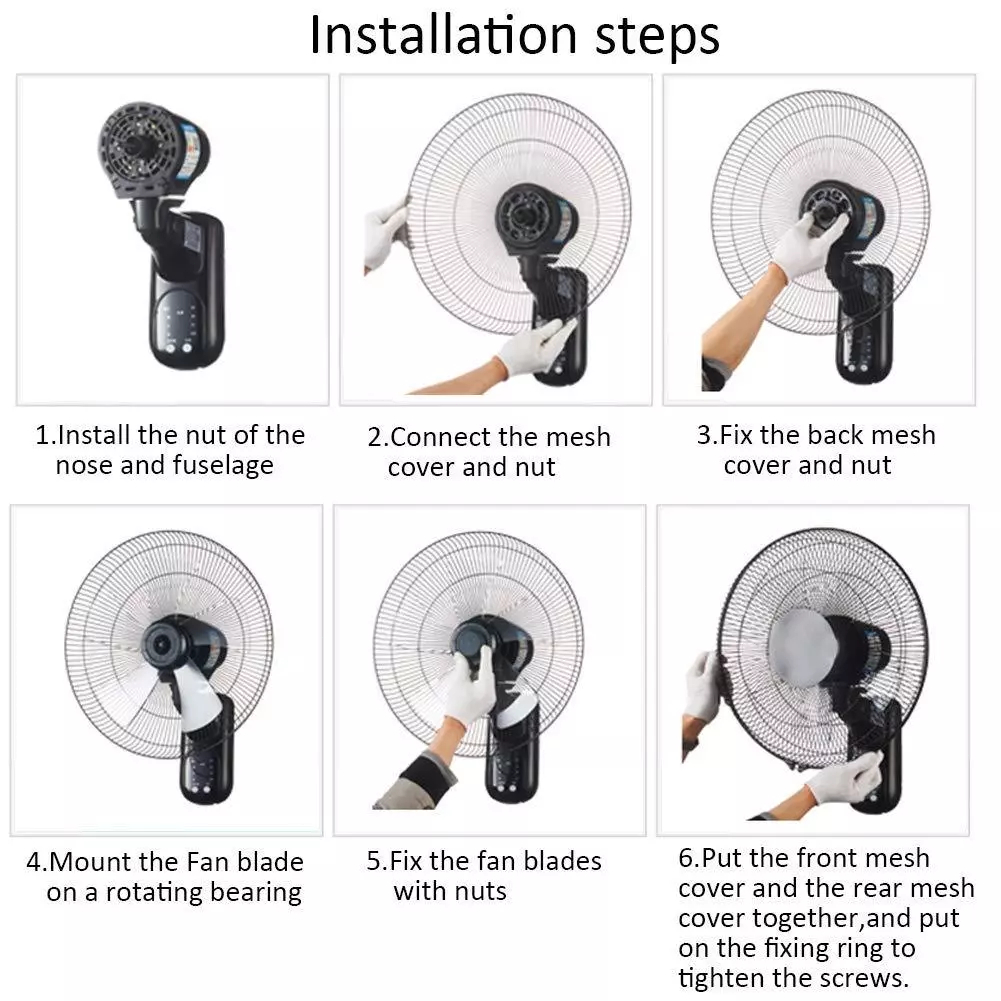 Installation steps

1.Install the nut of the nose and fuselage

2.Connect the mesh cover and nut

3.Fix the back mesh cover and nut

4.Mount the Fan blade on a rotating bearing

5.Fix the fan blades with nuts

6.Put the front mesh cover and the rear mesh cover together,and put on the fixing ring to tighten the screws.