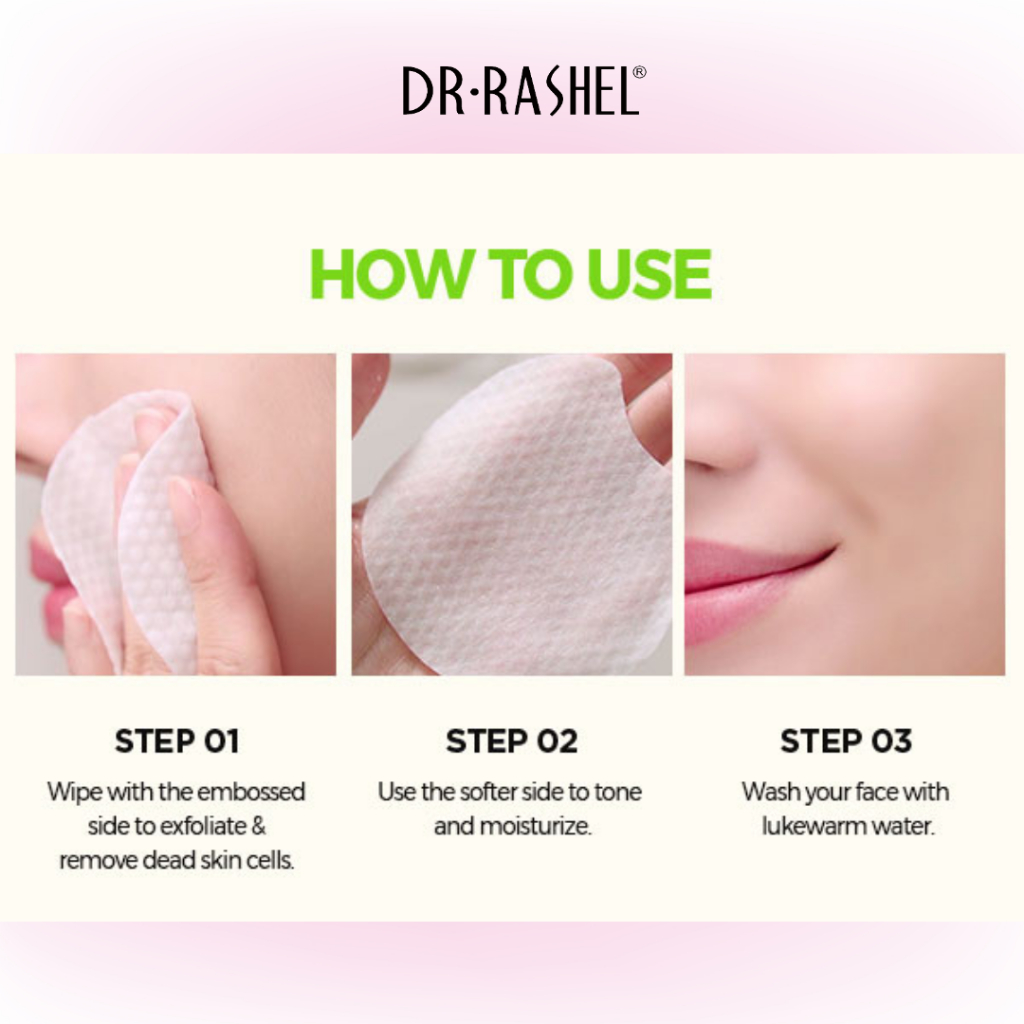 DR·RASHEL®

HOW TO USE

STEP 01
Wipe with the embossed side to exfoliate & remove dead skin cells.

STEP 02
Use the softer side to tone and moisturize.

STEP 03
Wash your face with lukewarm water.