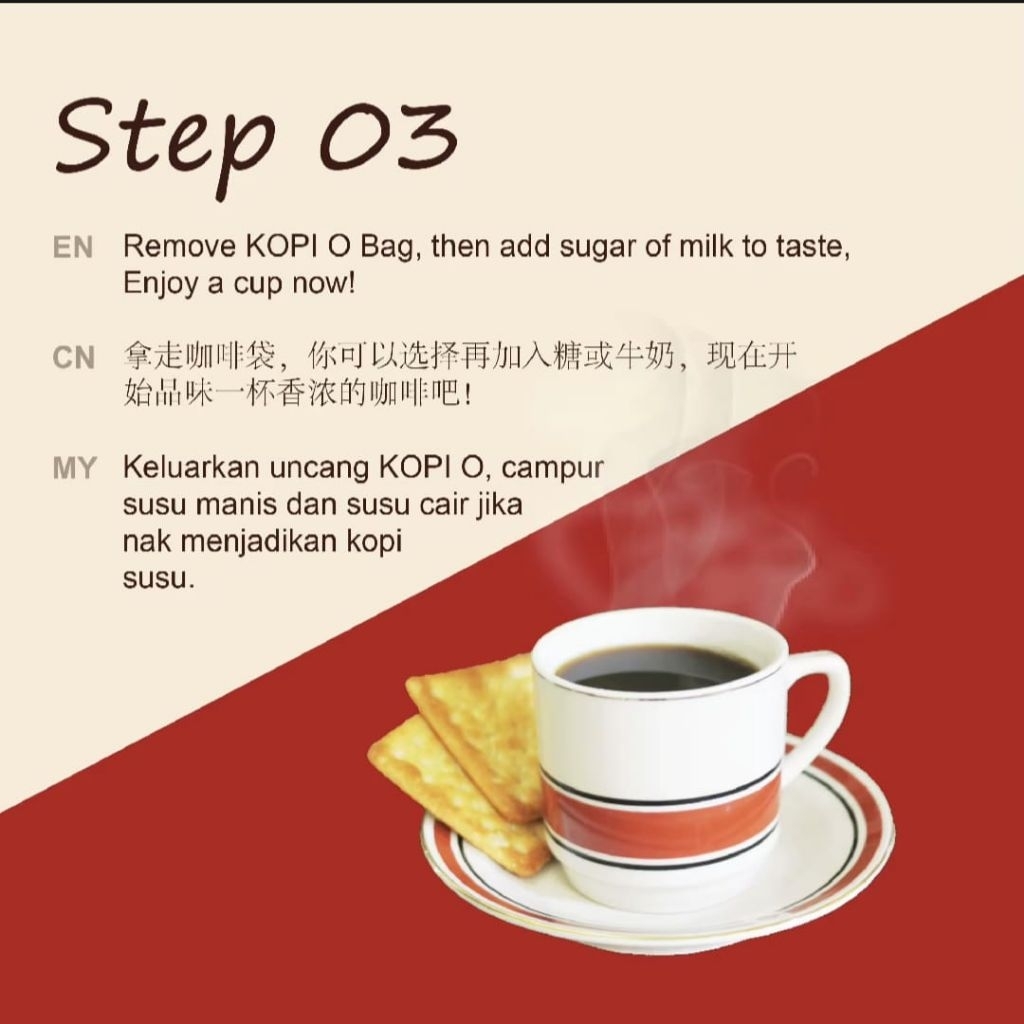 Step 03

EN Remove KOPI O Bag, then add sugar of milk to taste, Enjoy a cup now!

CN 拿走咖啡袋，你可以选择再加入糖或牛奶，现在开始品味一杯香浓的咖啡吧！

MY Keluarkan uncang KOPI O, campur susu manis dan susu cair jika nak menjadikan kopi susu.