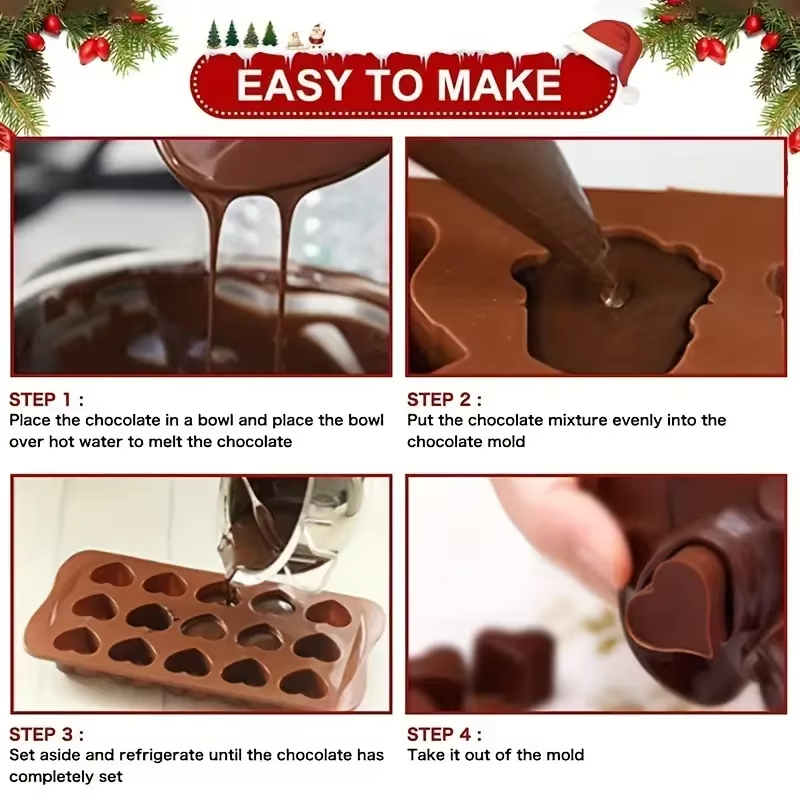 EASY TO MAKE

STEP 1 :
Place the chocolate in a bowl and place the bowl over hot water to melt the chocolate

STEP 2 :
Put the chocolate mixture evenly into the chocolate mold

STEP 3 :
Set aside and refrigerate until the chocolate has completely set

STEP 4 :
Take it out of the mold