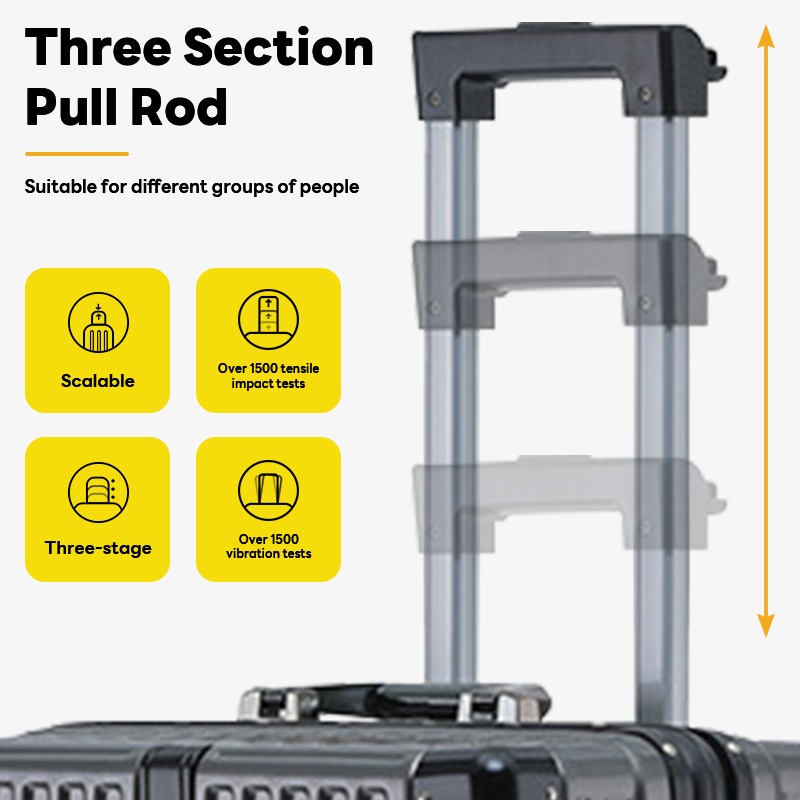 Three Section Pull Rod

Suitable for different groups of people

Scalable

Over 1500 tensile impact tests

Three-stage

Over 1500 vibration tests