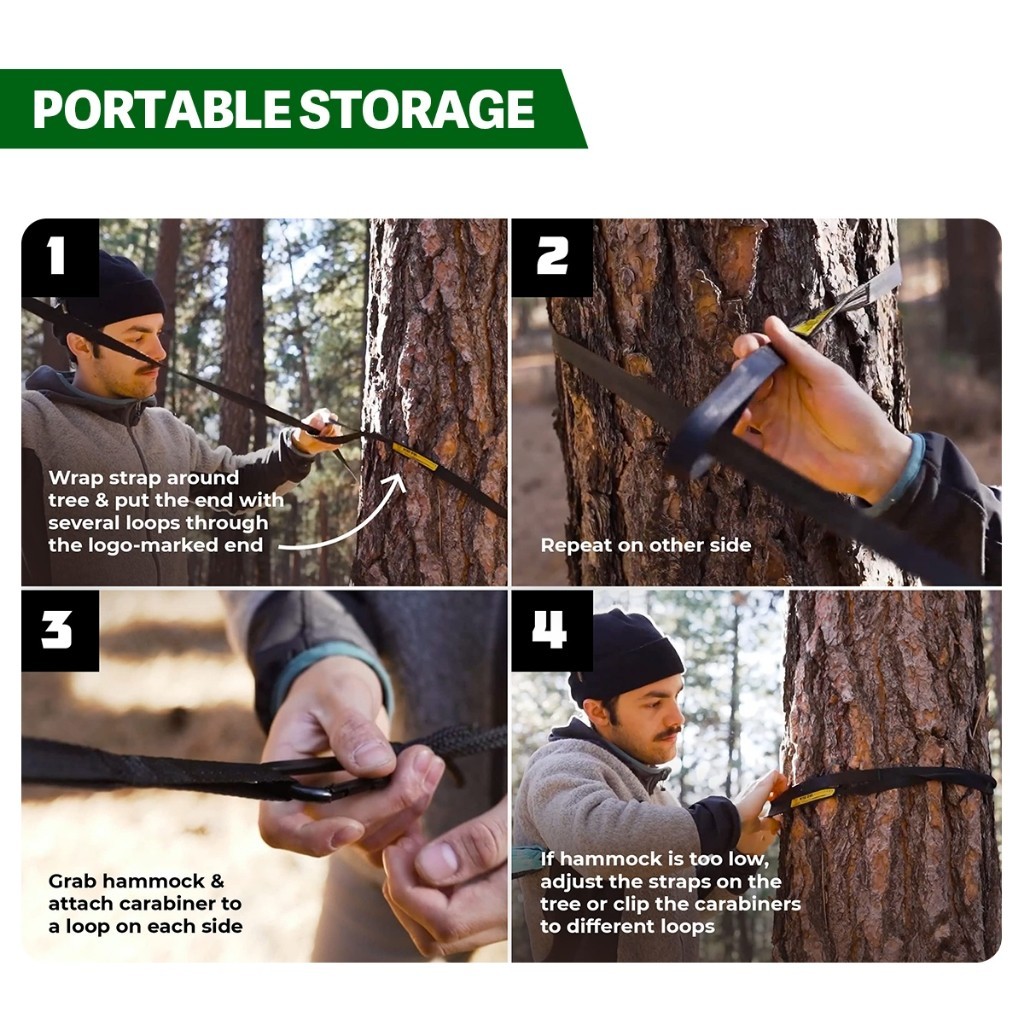 PORTABLE STORAGE

1

Wrap strap around tree & put the end with several loops through the logo-marked end

2

Repeat on other side

3

Grab hammock & attach carabiner to a loop on each side

4

If hammock is too low, adjust the straps on the tree or clip the carabiners to different loops