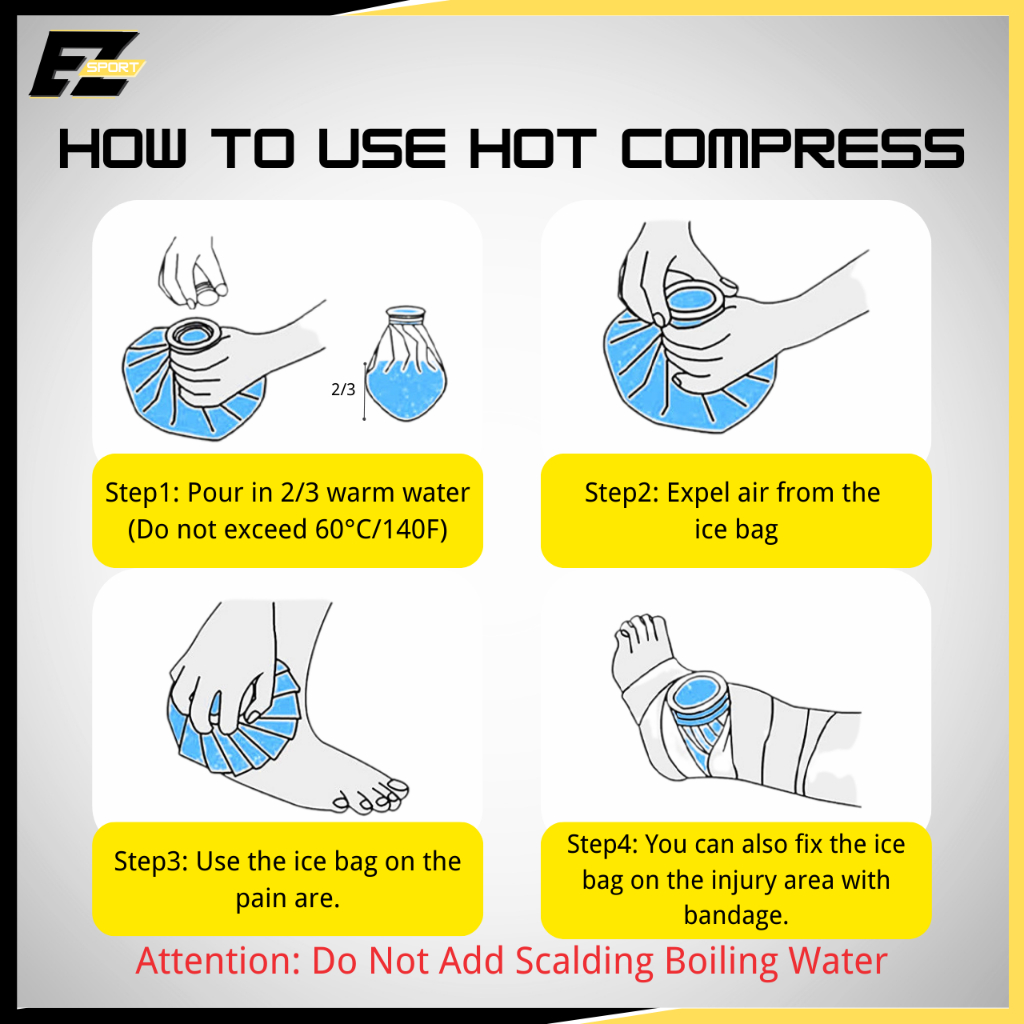 EZ SPORT

HOW TO USE HOT COMPRESS

2/3

Step1: Pour in 2/3 warm water (Do not exceed 60°C/140F)

Step2: Expel air from the ice bag

Step3: Use the ice bag on the pain are.

Step4: You can also fix the ice bag on the injury area with bandage.

Attention: Do Not Add Scalding Boiling Water