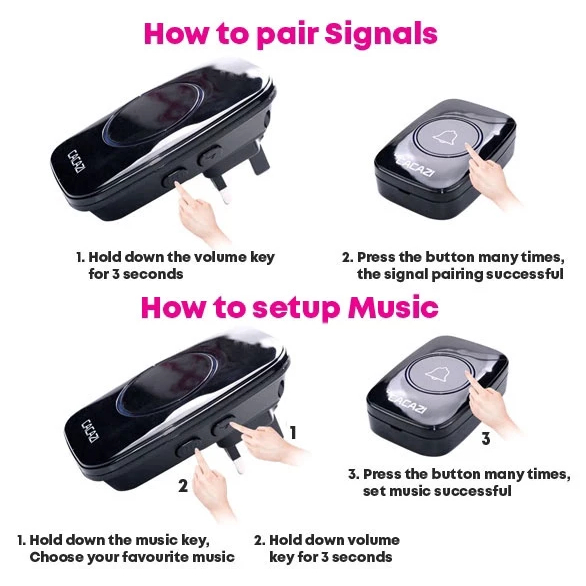 How to pair Signals

CACAZI

CACAZI

1. Hold down the volume key for 3 seconds

2. Press the button many times, the signal pairing successful

How to setup Music

CACAZI

1

2

CACAZI

3

3. Press the button many times, set music successful

1. Hold down the music key, Choose your favourite music

2. Hold down volume key for 3 seconds