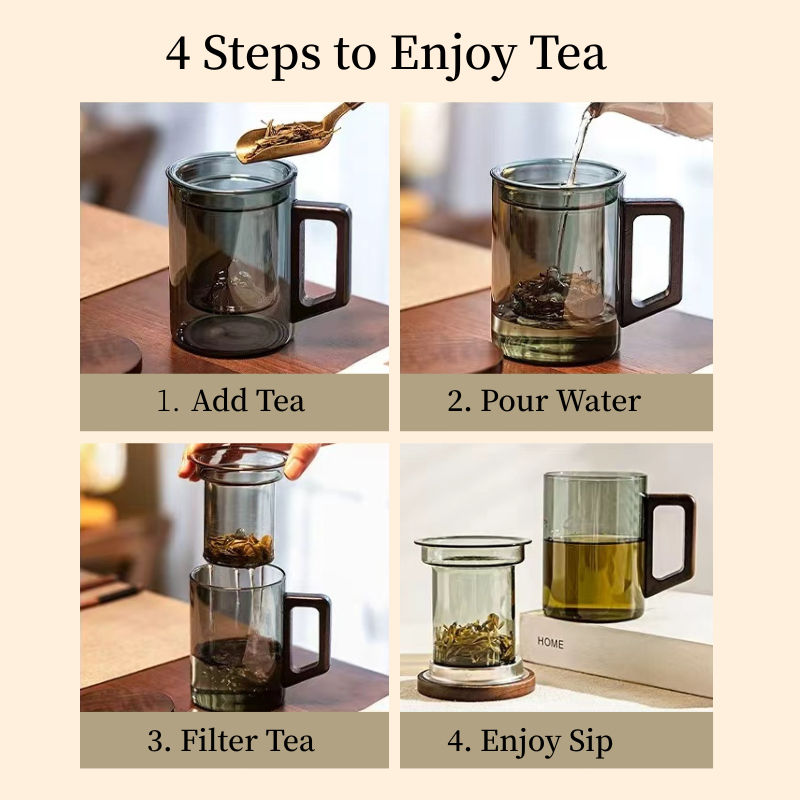 4 Steps to Enjoy Tea

1. Add Tea

2. Pour Water

3. Filter Tea

HOME

4. Enjoy Sip