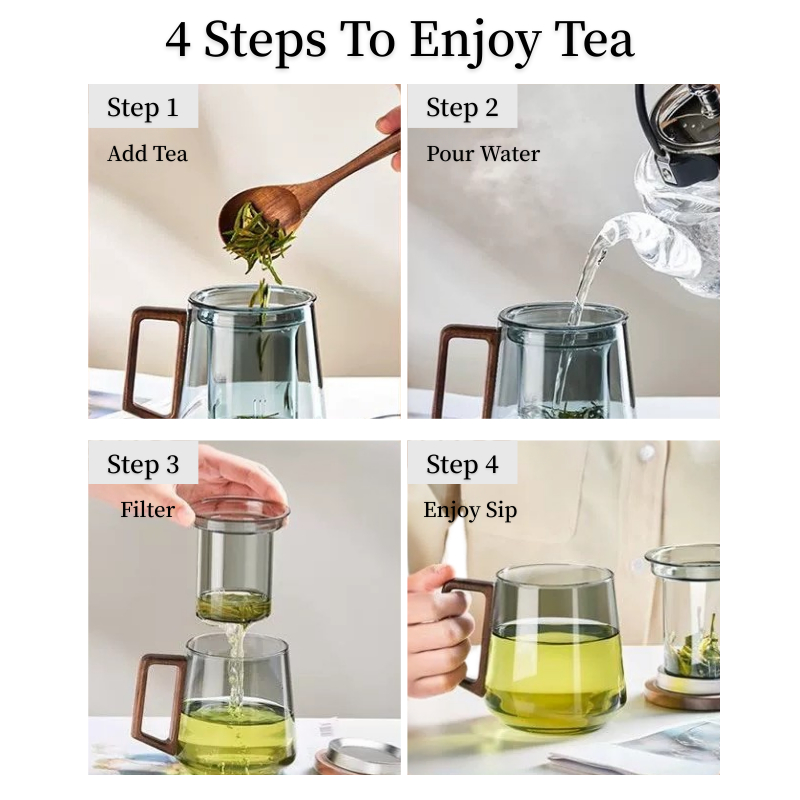 4 Steps To Enjoy Tea

Step 1

Add Tea

Step 2

Pour Water

Step 3

Filter

Step 4

Enjoy Sip