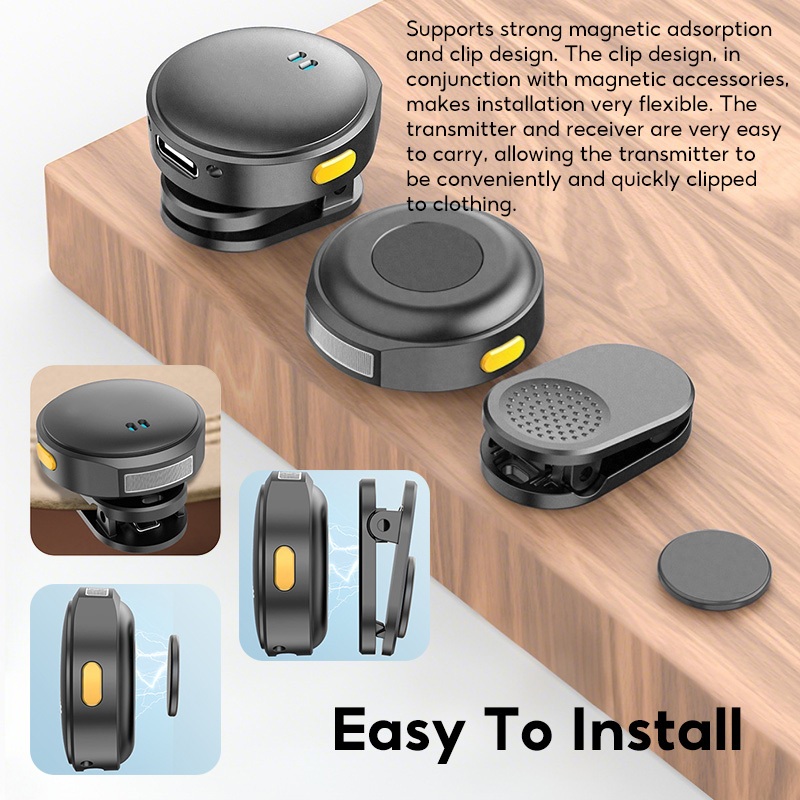 Supports strong magnetic adsorption and clip design. The clip design, in conjunction with magnetic accessories, makes installation very flexible. The transmitter and receiver are very easy to carry, allowing the transmitter to be conveniently and quickly clipped to clothing.

Easy To Install