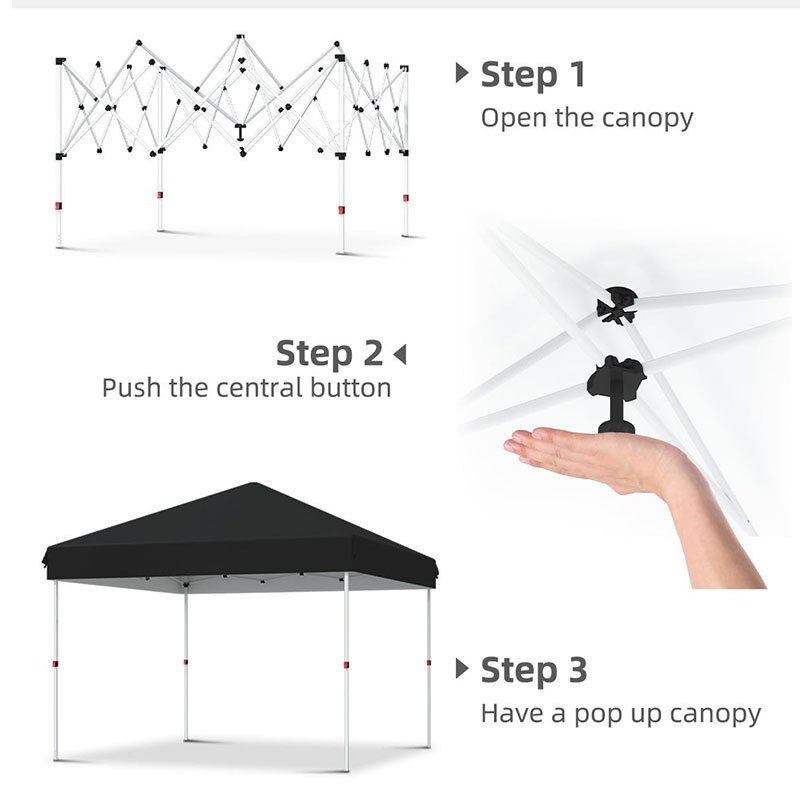 Step 1
Open the canopy

Step 2
Push the central button

Step 3
Have a pop up canopy