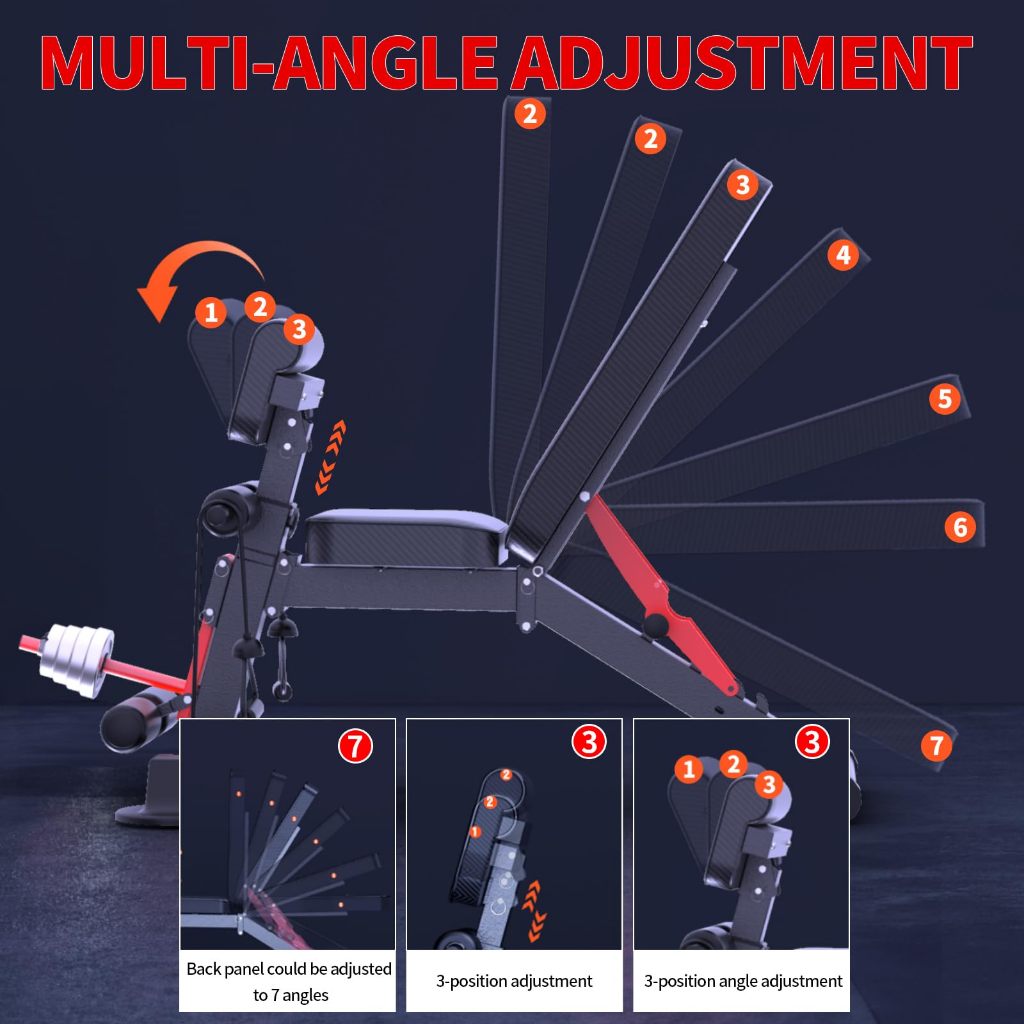 MULTI-ANGLE ADJUSTMENT

2 2 3 4 5 6 7

1 2 3

7

Back panel could be adjusted to 7 angles

3

2 2 1

3-position adjustment

3

1 2 3

3-position angle adjustment