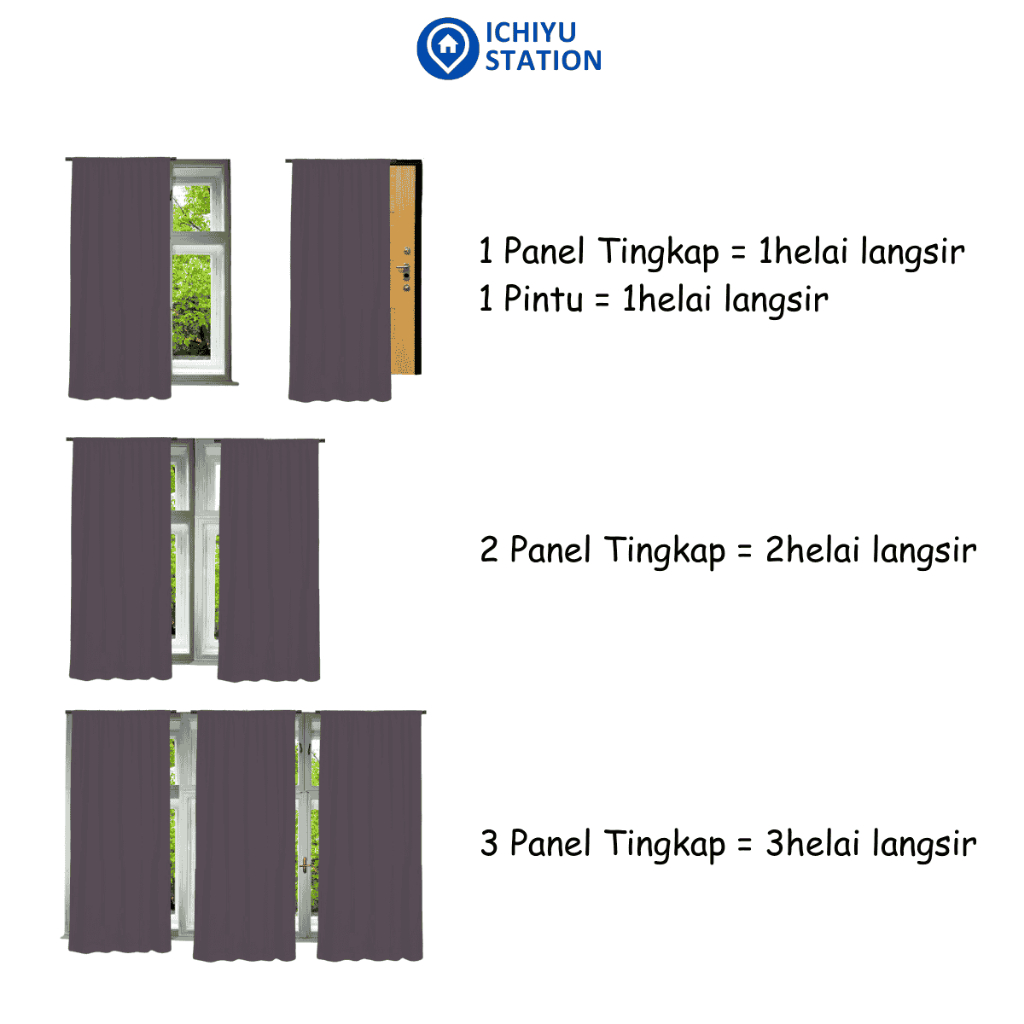 ICHIYU STATION

1 Panel Tingkap = 1helai langsir
1 Pintu = 1helai langsir

2 Panel Tingkap = 2helai langsir

3 Panel Tingkap = 3helai langsir