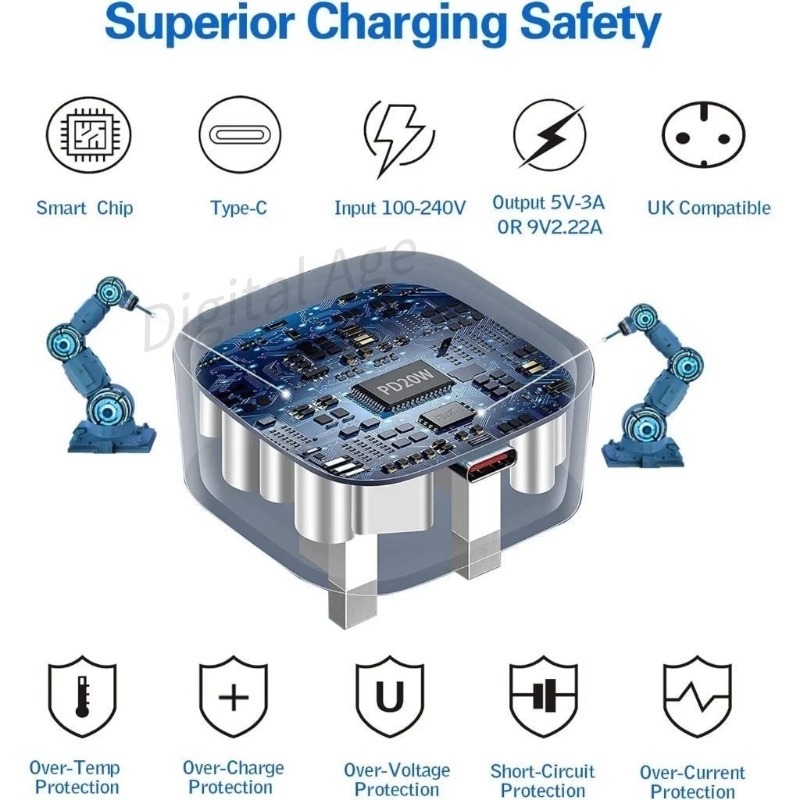 Superior Charging Safety

Smart Chip

Type-C

Input 100-240V

Output 5V-3A
0R 9V2.22A

UK Compatible

Digital Age

PD20W

U

Over-Temp Protection

Over-Charge Protection

Over-Voltage Protection

Short-Circuit Protection

Over-Current Protection