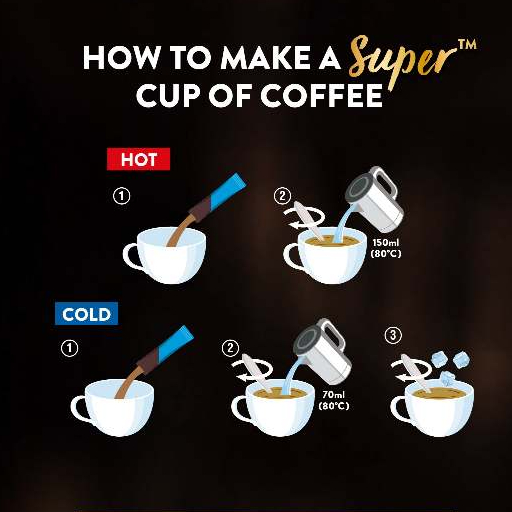 HOW TO MAKE A Super™ CUP OF COFFEE

HOT

①

②

150ml (80°C)

COLD

①

②

70ml (80°C)

③