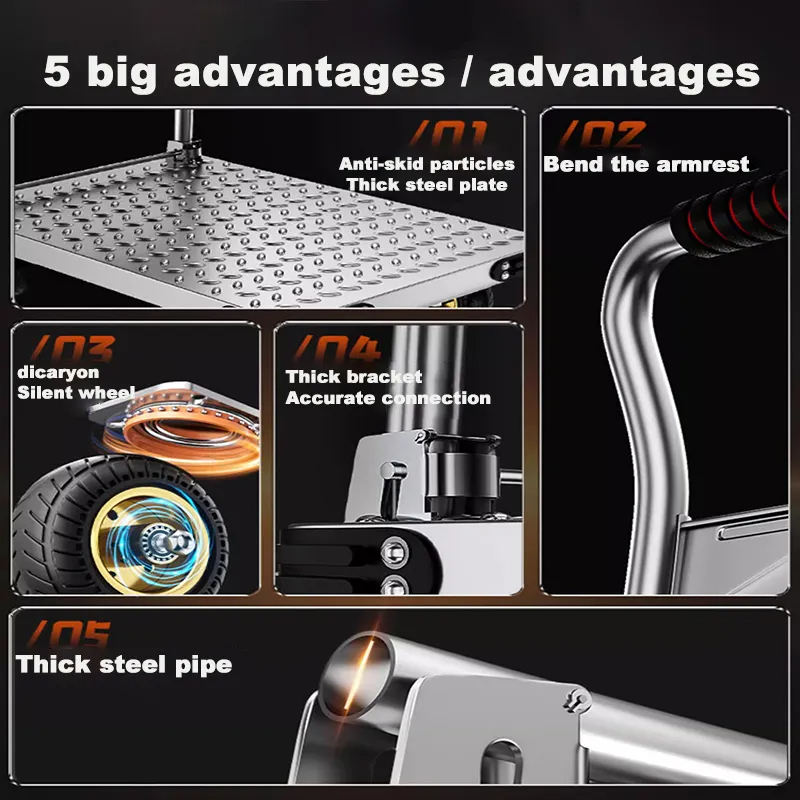 5 big advantages / advantages

/01
Anti-skid particles
Thick steel plate

/02
Bend the armrest

/03
dicaryon
Silent wheel

/04
Thick bracket
Accurate connection

/05
Thick steel pipe