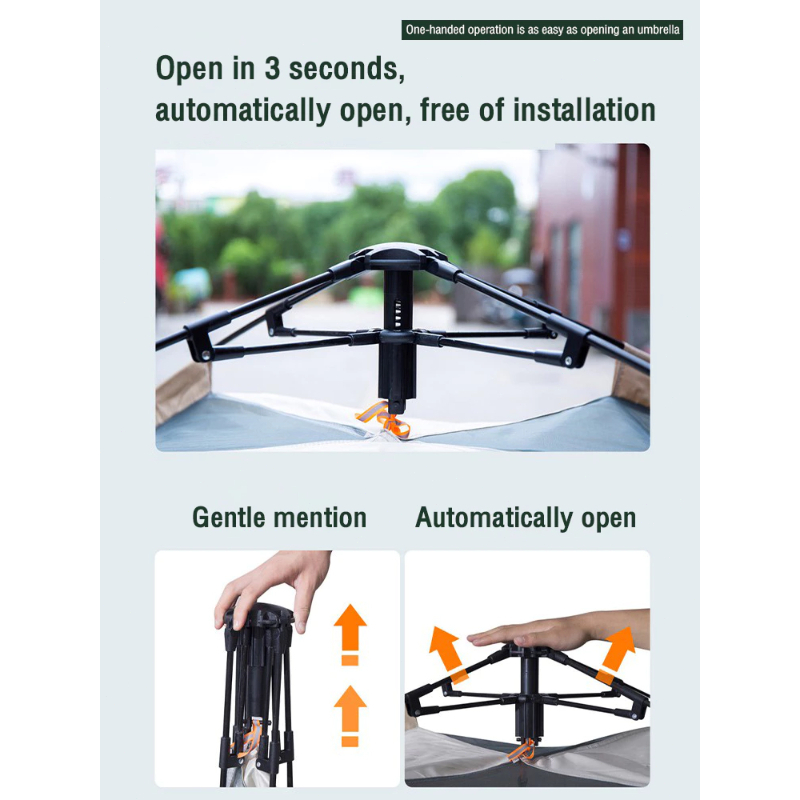 One-handed operation is as easy as opening an umbrella

Open in 3 seconds, automatically open, free of installation

Gentle mention

Automatically open