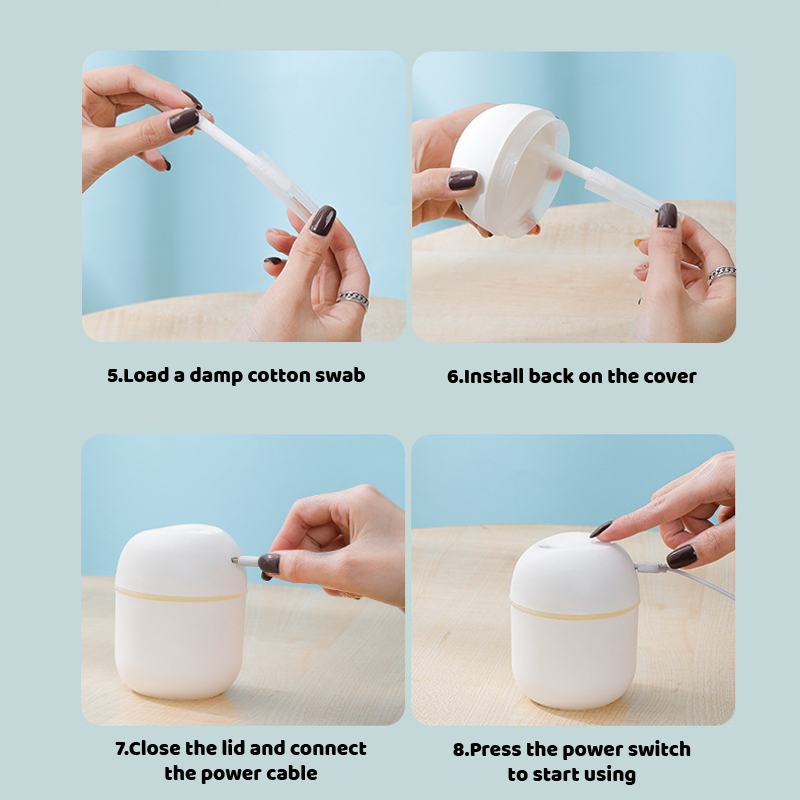 5.Load a damp cotton swab

6.Install back on the cover

7.Close the lid and connect the power cable

8.Press the power switch to start using