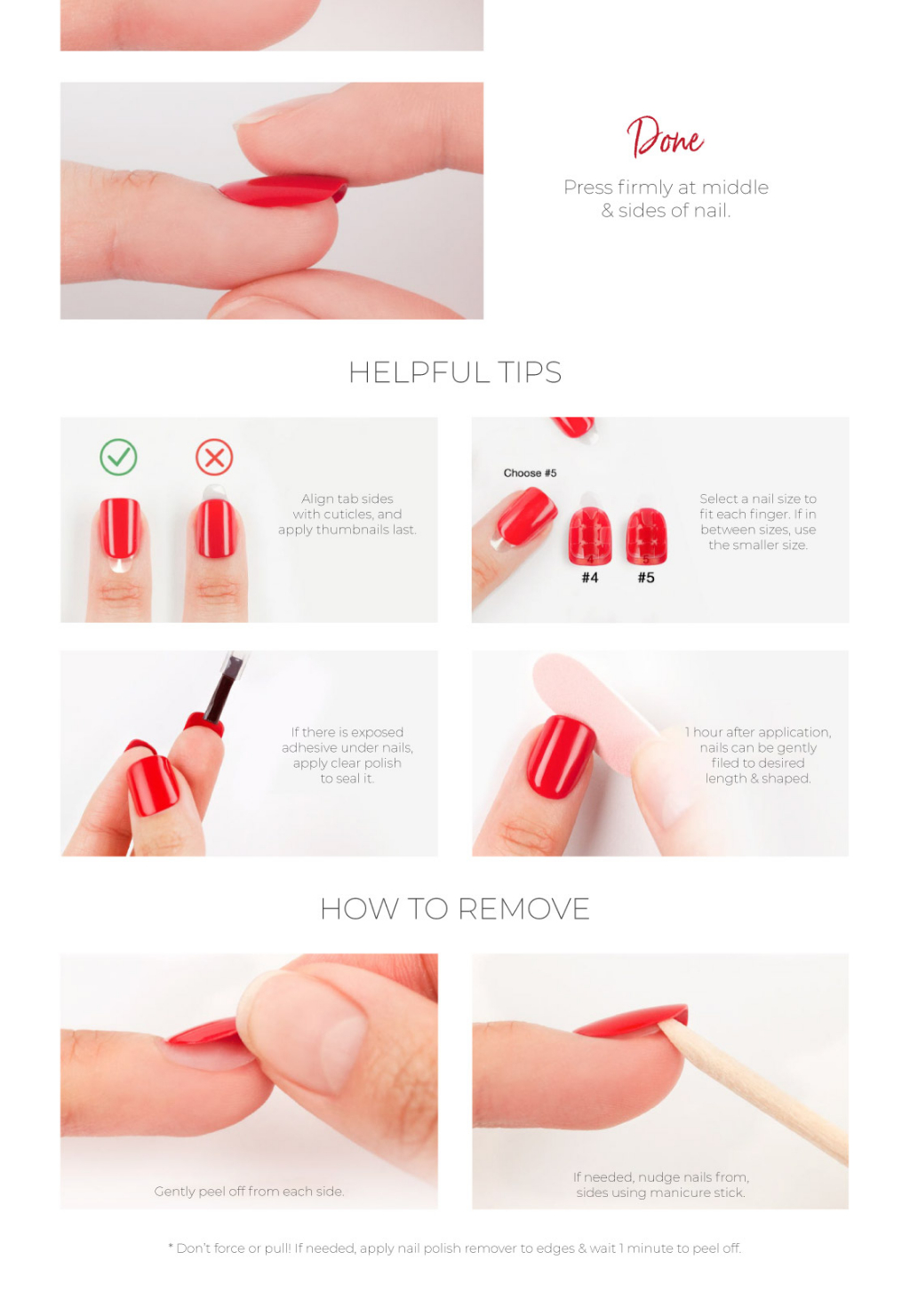 Done

Press firmly at middle & sides of nail.

HELPFUL TIPS

Align tab sides with cuticles, and apply thumbnails last.

Choose #5

#4 #5

Select a nail size to fit each finger. If in between sizes, use the smaller size.

If there is exposed adhesive under nails, apply clear polish to seal it.

1 hour after application, nails can be gently filed to desired length & shaped.

HOW TO REMOVE

Gently peel off from each side.

If needed, nudge nails from, sides using manicure stick.

* Don't force or pull! If needed, apply nail polish remover to edges & wait 1 minute to peel off.