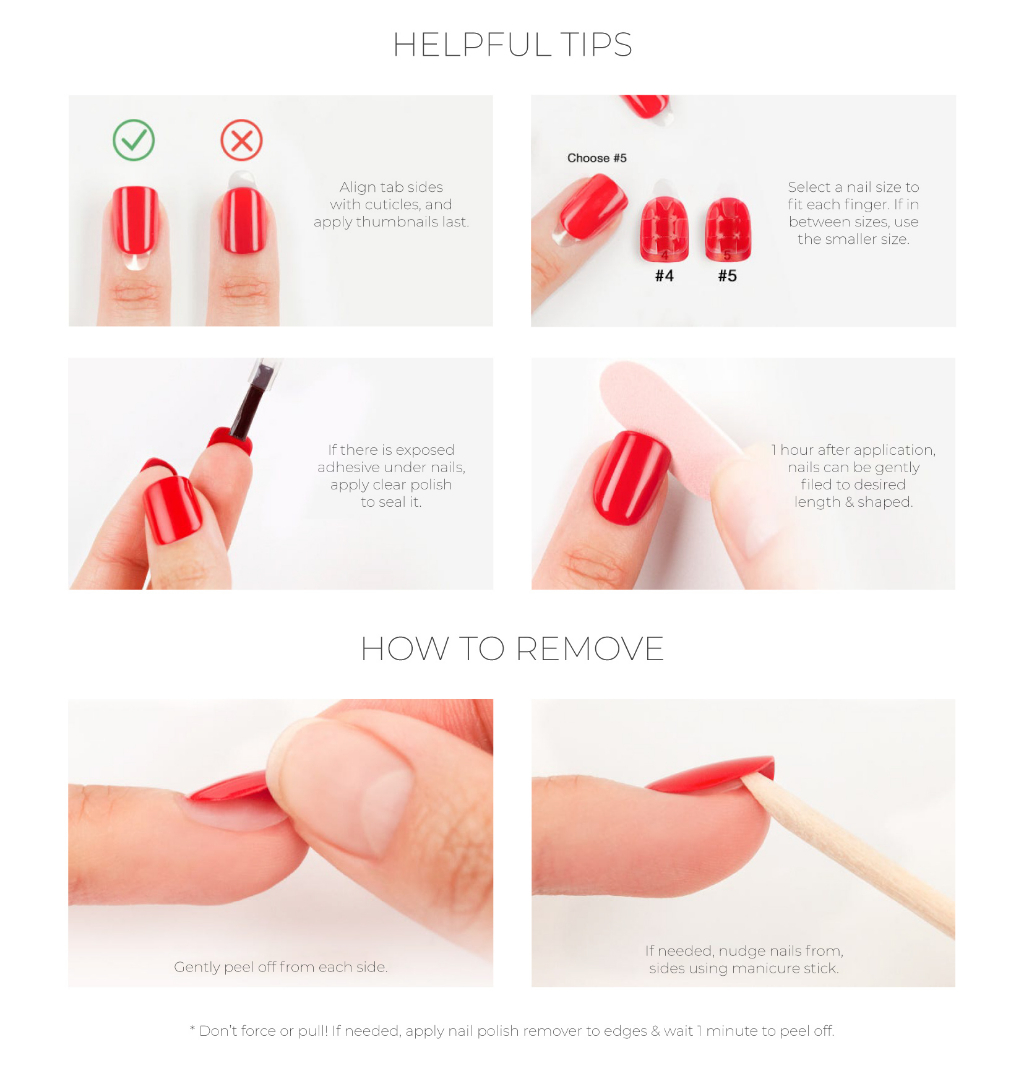 HELPFUL TIPS

Align tab sides with cuticles, and apply thumbnails last.

Choose #5

4

5

#4

#5

Select a nail size to fit each finger. If in between sizes, use the smaller size.

If there is exposed adhesive under nails, apply clear polish to seal it.

1 hour after application, nails can be gently filed to desired length & shaped.

HOW TO REMOVE

Gently peel off from each side.

If needed, nudge nails from, sides using manicure stick.

* Don't force or pull! If needed, apply nail polish remover to edges & wait 1 minute to peel off.