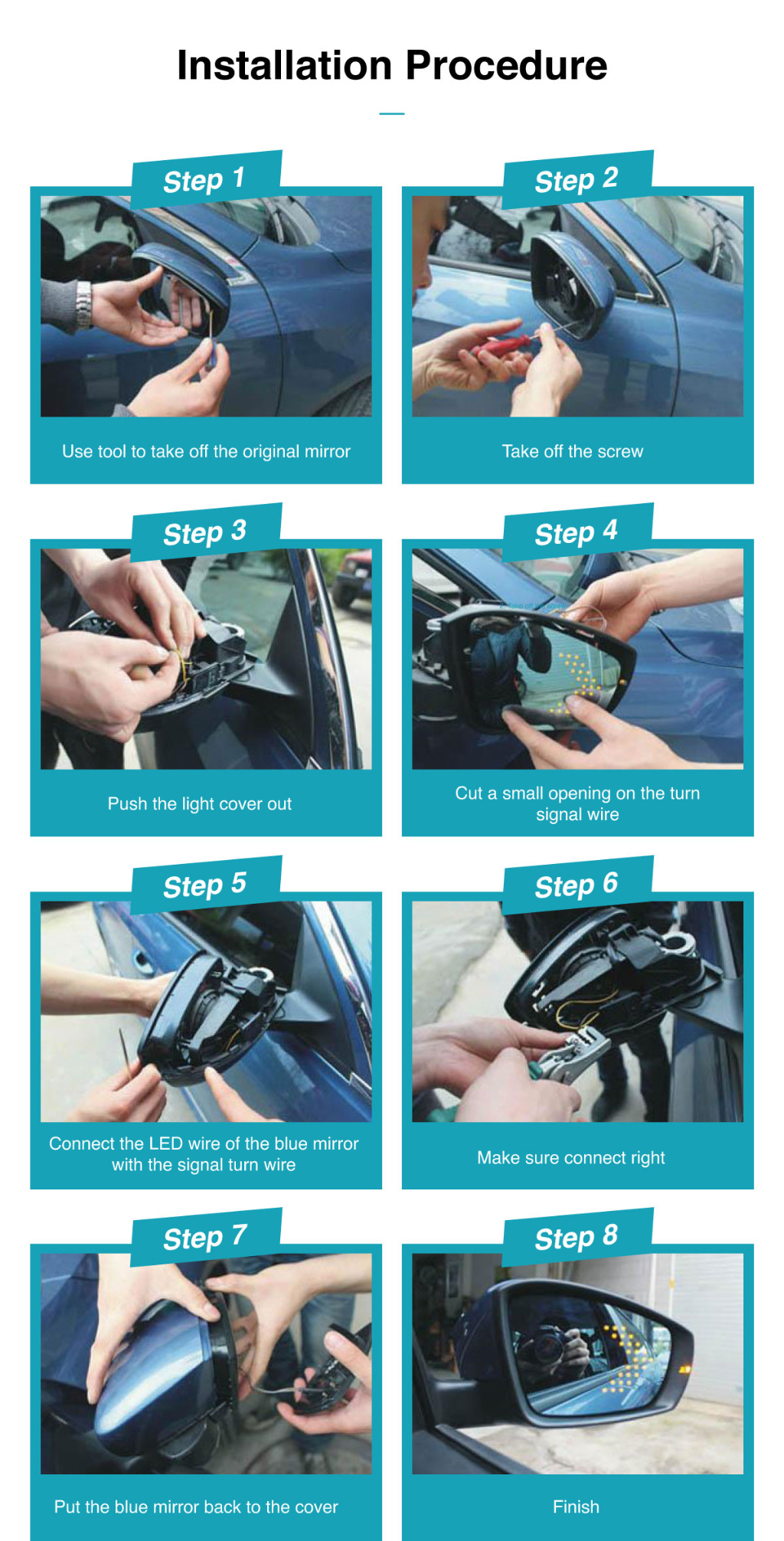 Installation Procedure

Step 1

Use tool to take off the original mirror

Step 2

Take off the screw

Step 3

Push the light cover out

Step 4

Cut a small opening on the turn signal wire

Step 5

Connect the LED wire of the blue mirror with the signal turn wire

Step 6

Make sure connect right

Step 7

Put the blue mirror back to the cover

Step 8

Finish