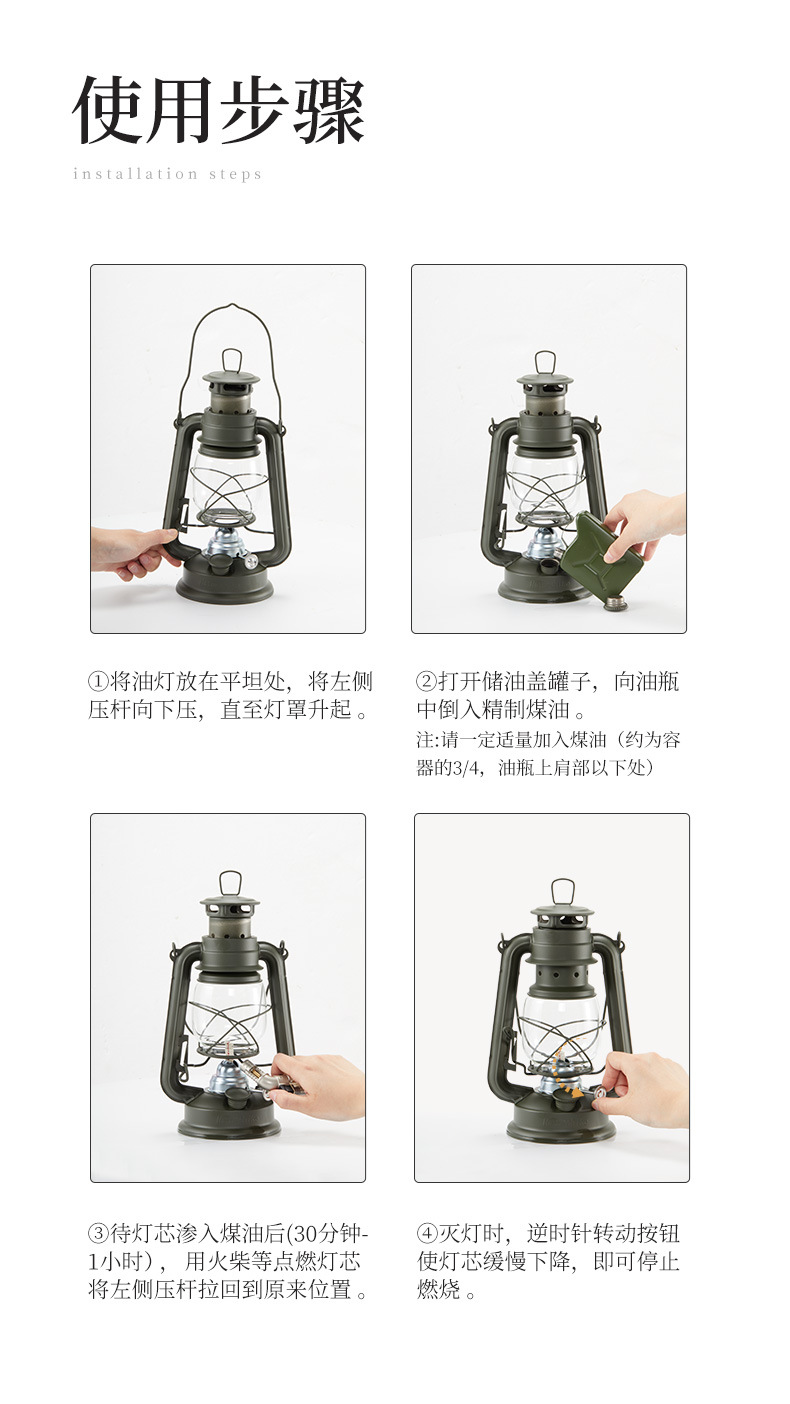 使用步骤

installation steps

①将油灯放在平坦处，将左侧压杆向下压，直至灯罩升起。

②打开储油盖罐子，向油瓶中倒入精制煤油。
注:请一定适量加入煤油（约为容器的3/4，油瓶上肩部以下处）

③待灯芯渗入煤油后(30分钟-1小时)，用火柴等点燃灯芯将左侧压杆拉回到原来位置。

④灭灯时，逆时针转动按钮使灯芯缓慢下降，即可停止燃烧。