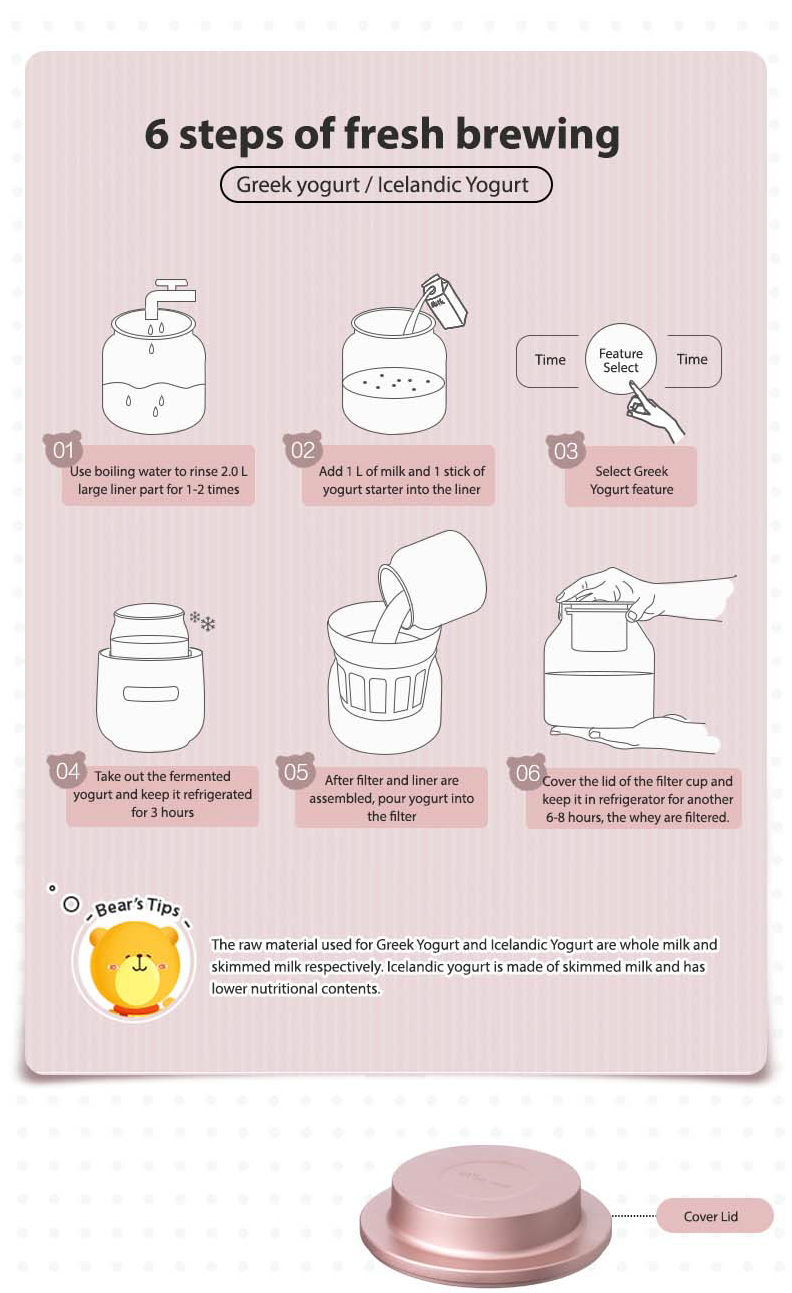 6 steps of fresh brewing

Greek yogurt / Icelandic Yogurt

Milk

Time

Feature Select

Time

01 Use boiling water to rinse 2.0 L large liner part for 1-2 times

02 Add 1 L of milk and 1 stick of yogurt starter into the liner

03 Select Greek Yogurt feature

04 Take out the fermented yogurt and keep it refrigerated for 3 hours

05 After filter and liner are assembled, pour yogurt into the filter

06 Cover the lid of the filter cup and keep it in refrigerator for another 6-8 hours, the whey are filtered.

Bear's Tips

The raw material used for Greek Yogurt and Icelandic Yogurt are whole milk and skimmed milk respectively. Icelandic yogurt is made of skimmed milk and has lower nutritional contents.

Cover Lid