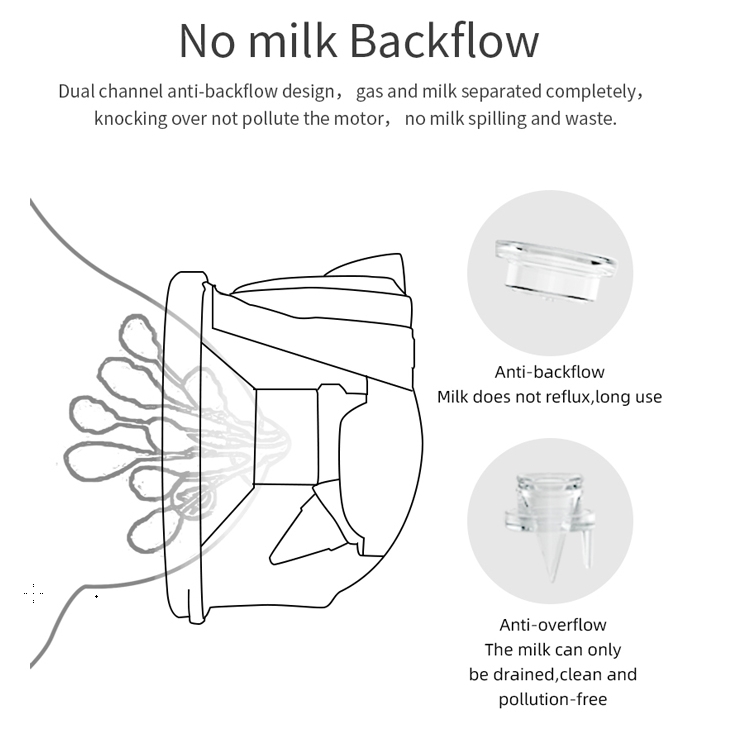 No milk Backflow

Dual channel anti-backflow design， gas and milk separated completely， knocking over not pollute the motor， no milk spilling and waste.

Anti-backflow
Milk does not reflux,long use

Anti-overflow
The milk can only be drained,clean and pollution-free