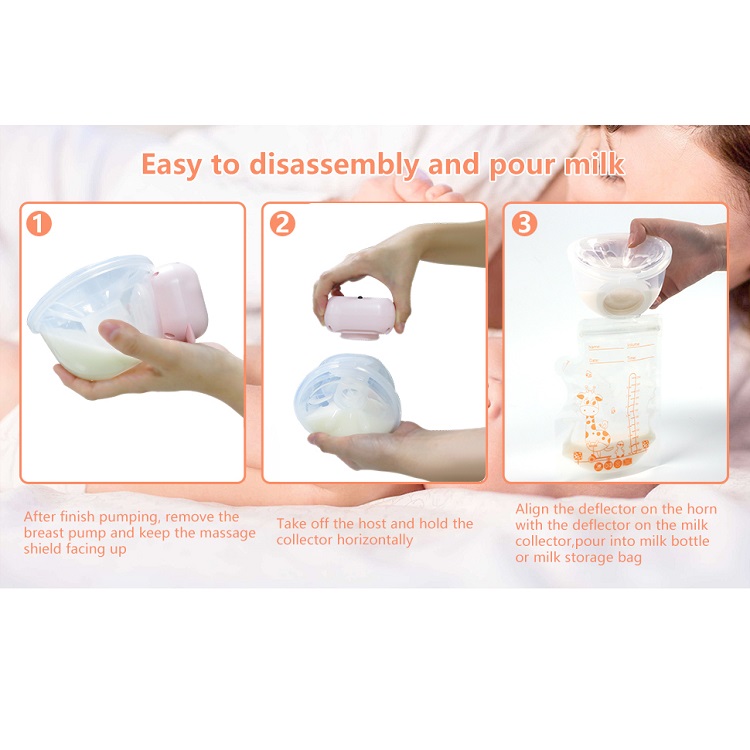 Easy to disassembly and pour milk

1

2

3

After finish pumping, remove the breast pump and keep the massage shield facing up

Take off the host and hold the collector horizontally

Align the deflector on the horn with the deflector on the milk collector,pour into milk bottle or milk storage bag