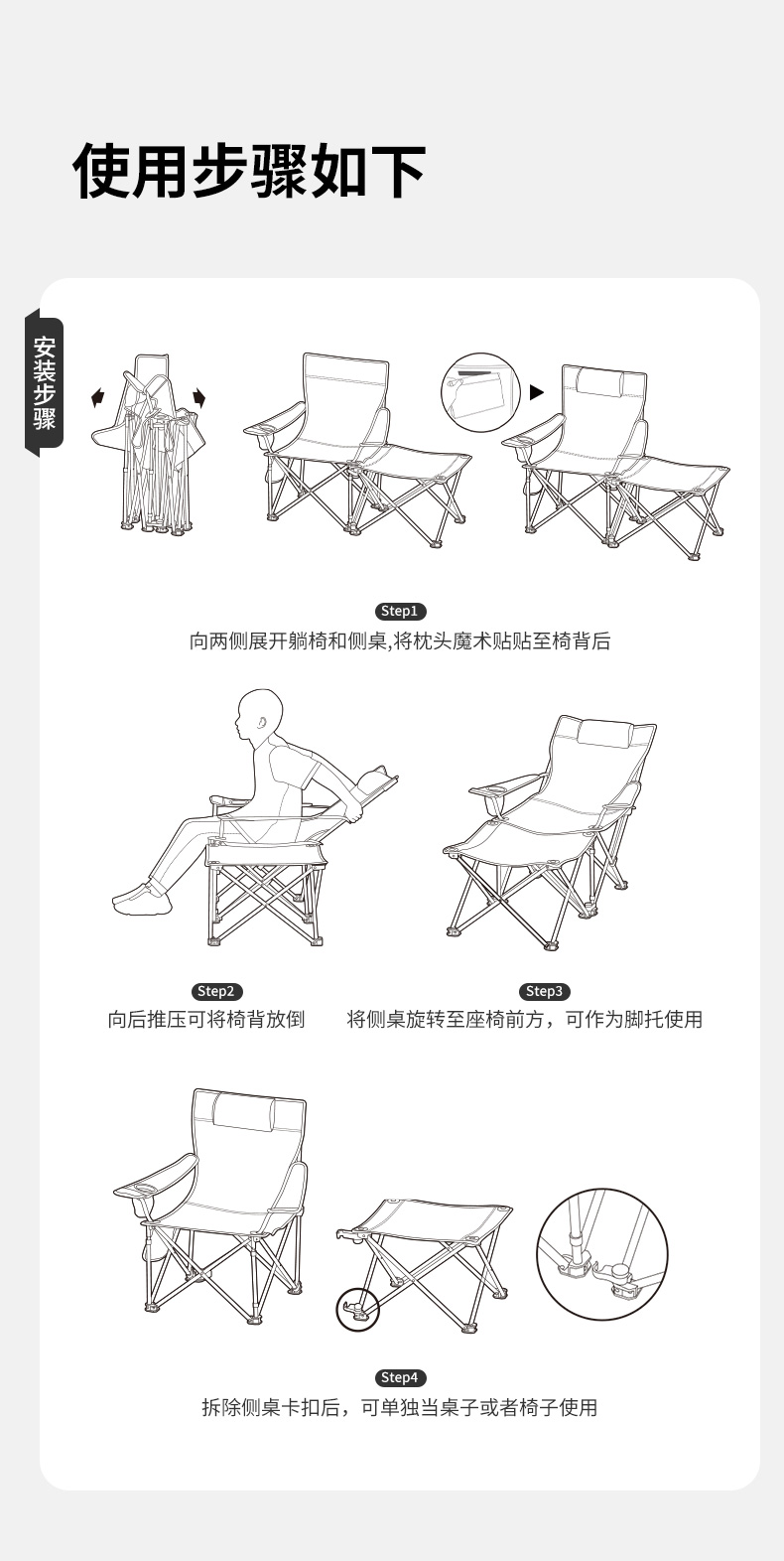 使用步骤如下

安装步骤

Step1
向两侧展开躺椅和侧桌,将枕头魔术贴贴至椅背后

Step2
向后推压可将椅背放倒

Step3
将侧桌旋转至座椅前方，可作为脚托使用

Step4
拆除侧桌卡扣后，可单独当桌子或者椅子使用