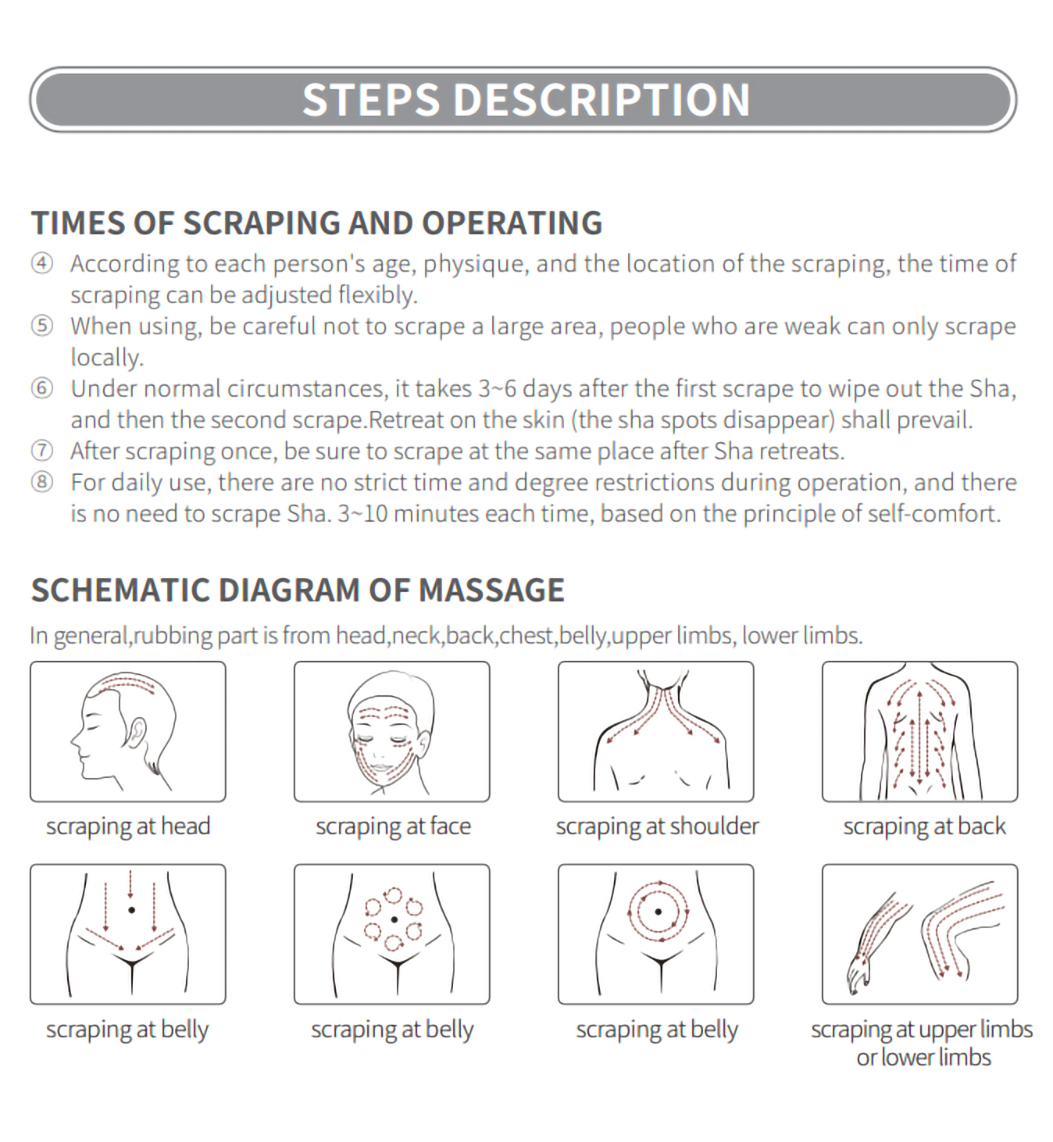 STEPS DESCRIPTION

TIMES OF SCRAPING AND OPERATING

④ According to each person's age, physique, and the location of the scraping, the time of scraping can be adjusted flexibly.
⑤ When using, be careful not to scrape a large area, people who are weak can only scrape locally.
⑥ Under normal circumstances, it takes 3~6 days after the first scrape to wipe out the Sha, and then the second scrape.Retreat on the skin (the sha spots disappear) shall prevail.
⑦ After scraping once, be sure to scrape at the same place after Sha retreats.
⑧ For daily use, there are no strict time and degree restrictions during operation, and there is no need to scrape Sha. 3~10 minutes each time, based on the principle of self-comfort.

SCHEMATIC DIAGRAM OF MASSAGE

In general,rubbing part is from head,neck,back,chest,belly,upper limbs, lower limbs.

scraping at head

scraping at face

scraping at shoulder

scraping at back

scraping at belly

scraping at belly

scraping at belly

scraping at upper limbs or lower limbs