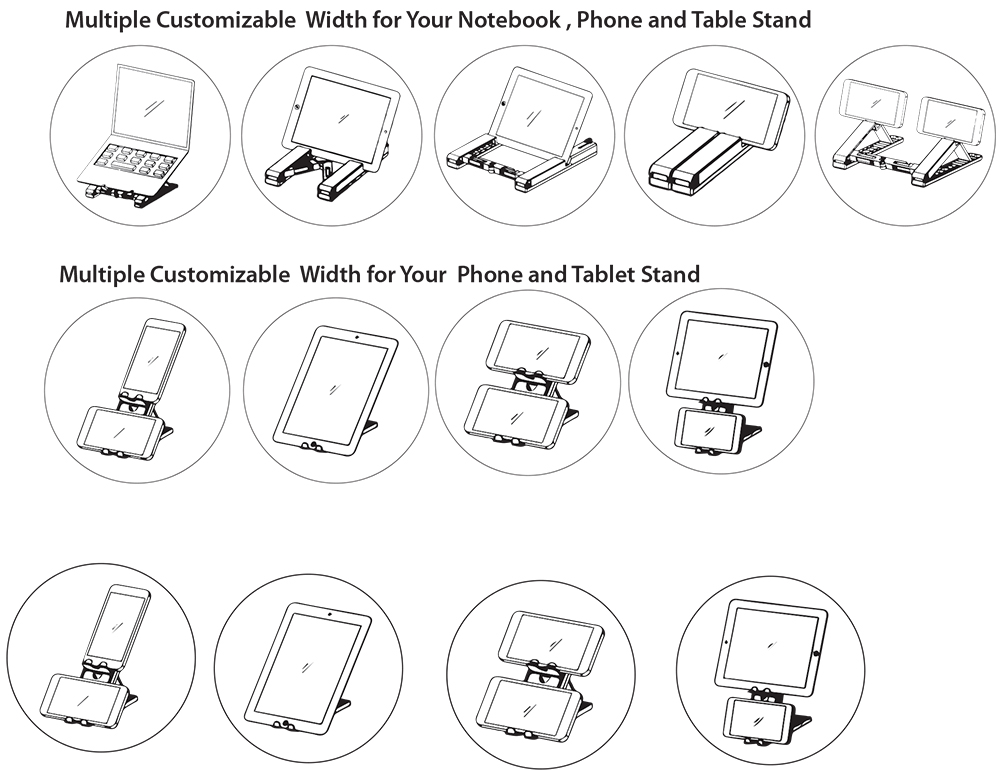 Multiple Customizable  Width for Your Notebook , Phone and Table Stand

Multiple Customizable  Width for Your  Phone and Tablet Stand