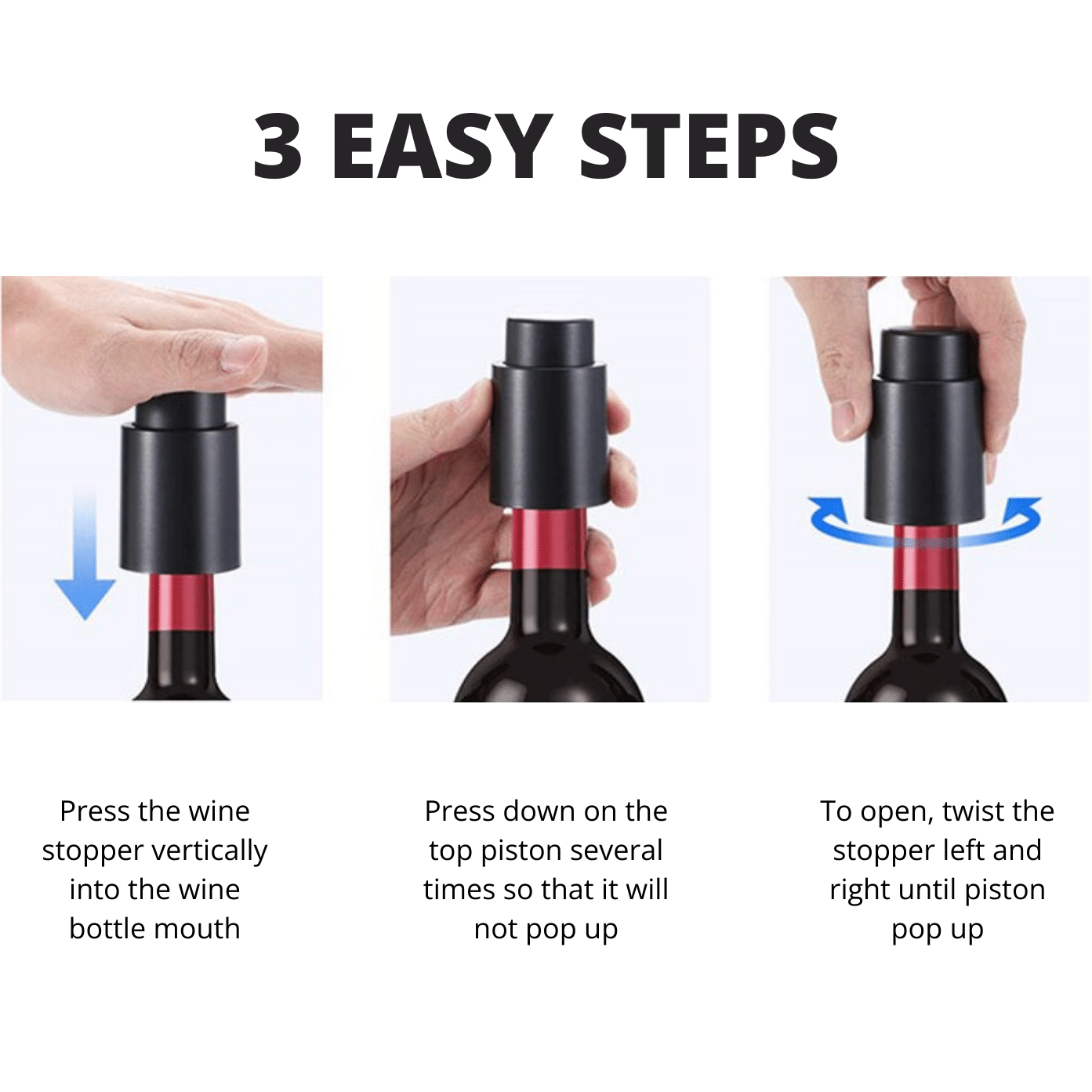 3 EASY STEPS

Press the wine stopper vertically into the wine bottle mouth

Press down on the top piston several times so that it will not pop up

To open, twist the stopper left and right until piston pop up