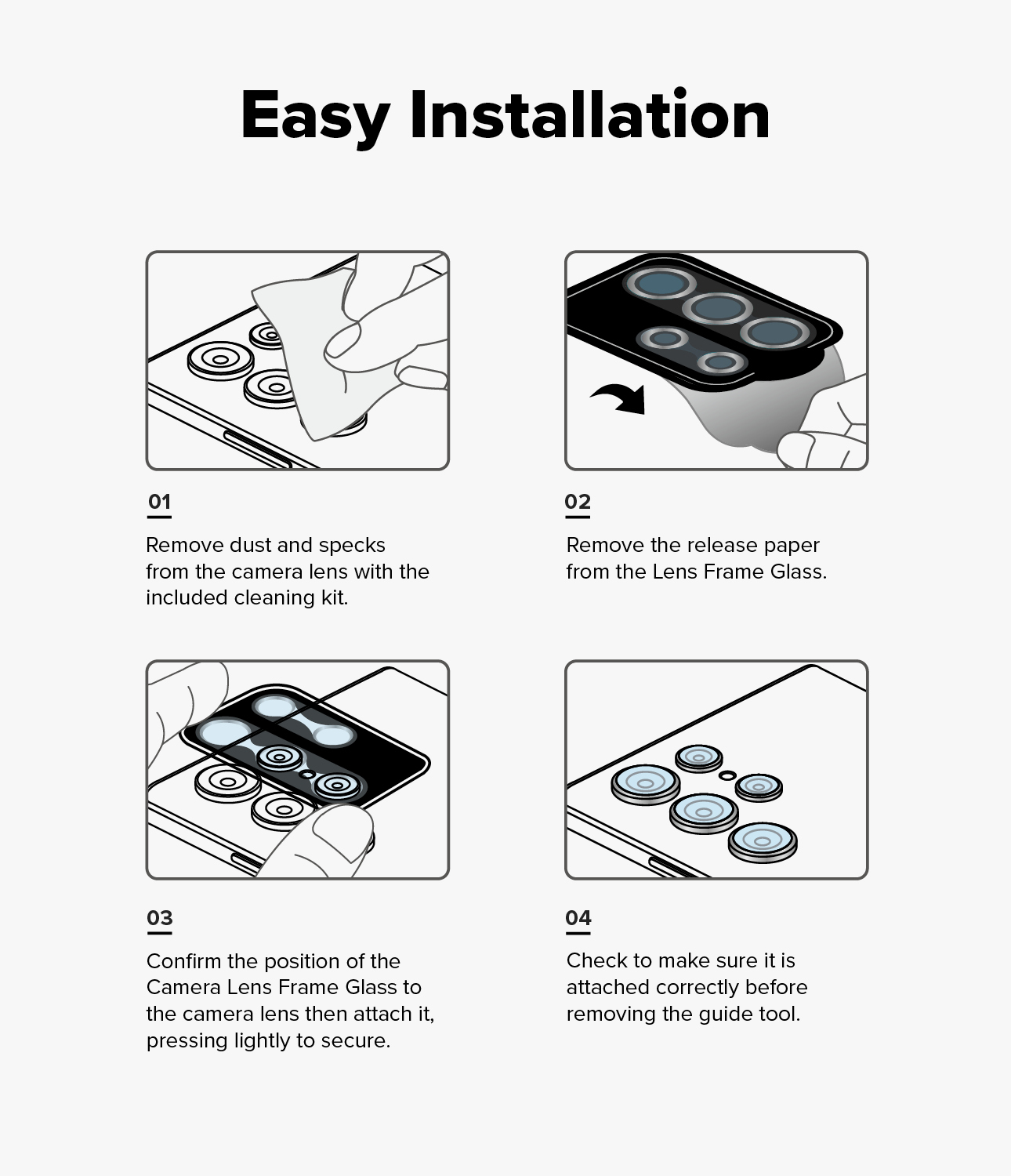 Easy Installation

01

Remove dust and specks from the camera lens with the included cleaning kit.

02

Remove the release paper from the Lens Frame Glass.

03

Confirm the position of the Camera Lens Frame Glass to the camera lens then attach it, pressing lightly to secure.

04

Check to make sure it is attached correctly before removing the guide tool.