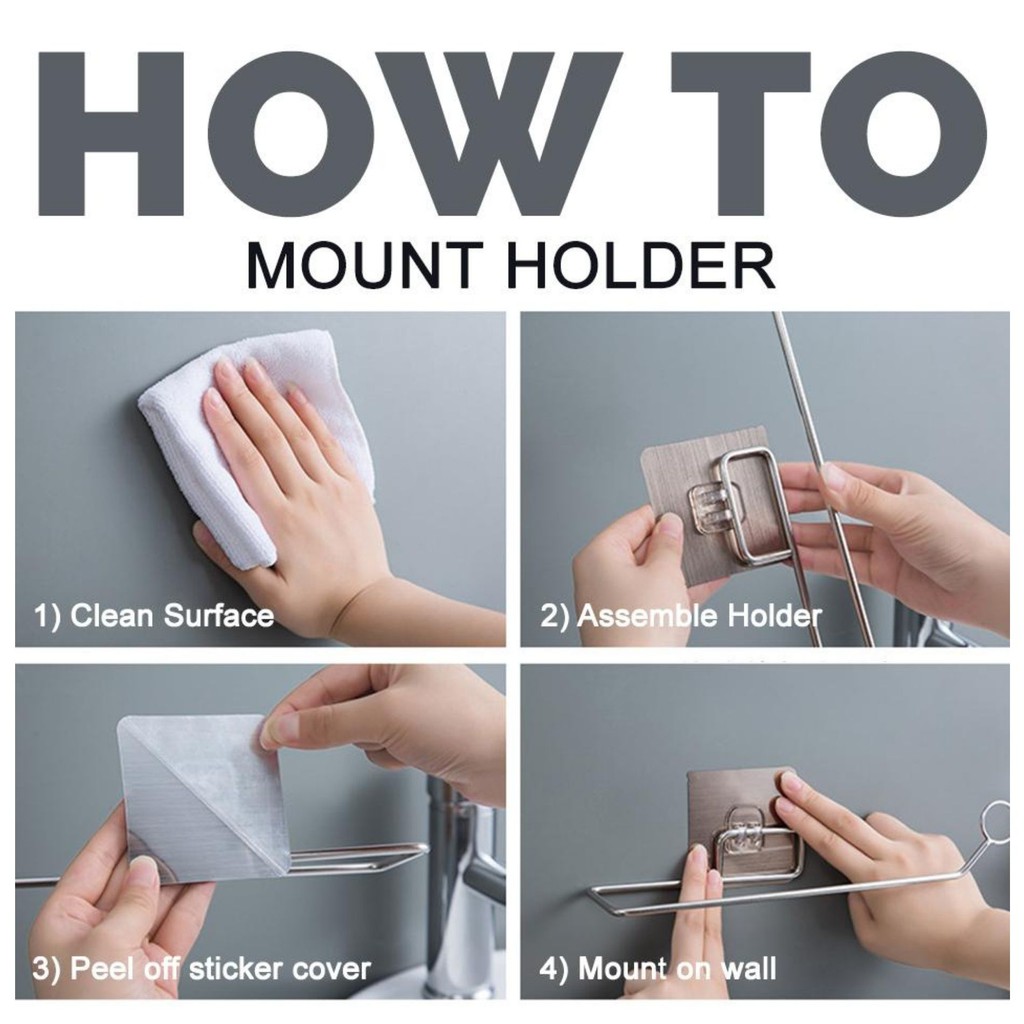 HOW TO
MOUNT HOLDER

1) Clean Surface

2) Assemble Holder

3) Peel off sticker cover

4) Mount on wall