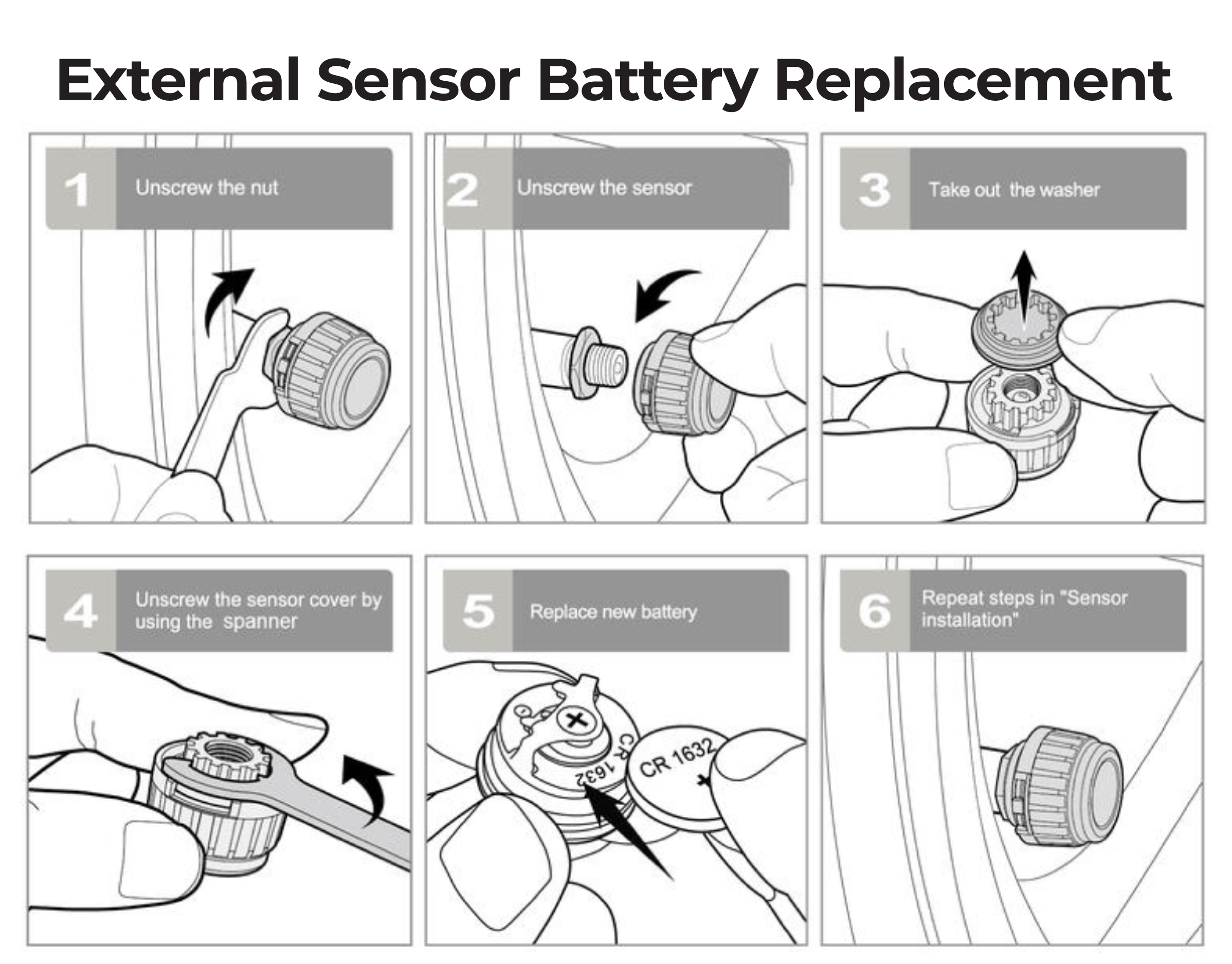 External Sensor Battery Replacement

1 Unscrew the nut

2 Unscrew the sensor

3 Take out the washer

4 Unscrew the sensor cover by using the spanner

5 Replace new battery

CR 1632

CR 1632

+

6 Repeat steps in "Sensor installation"