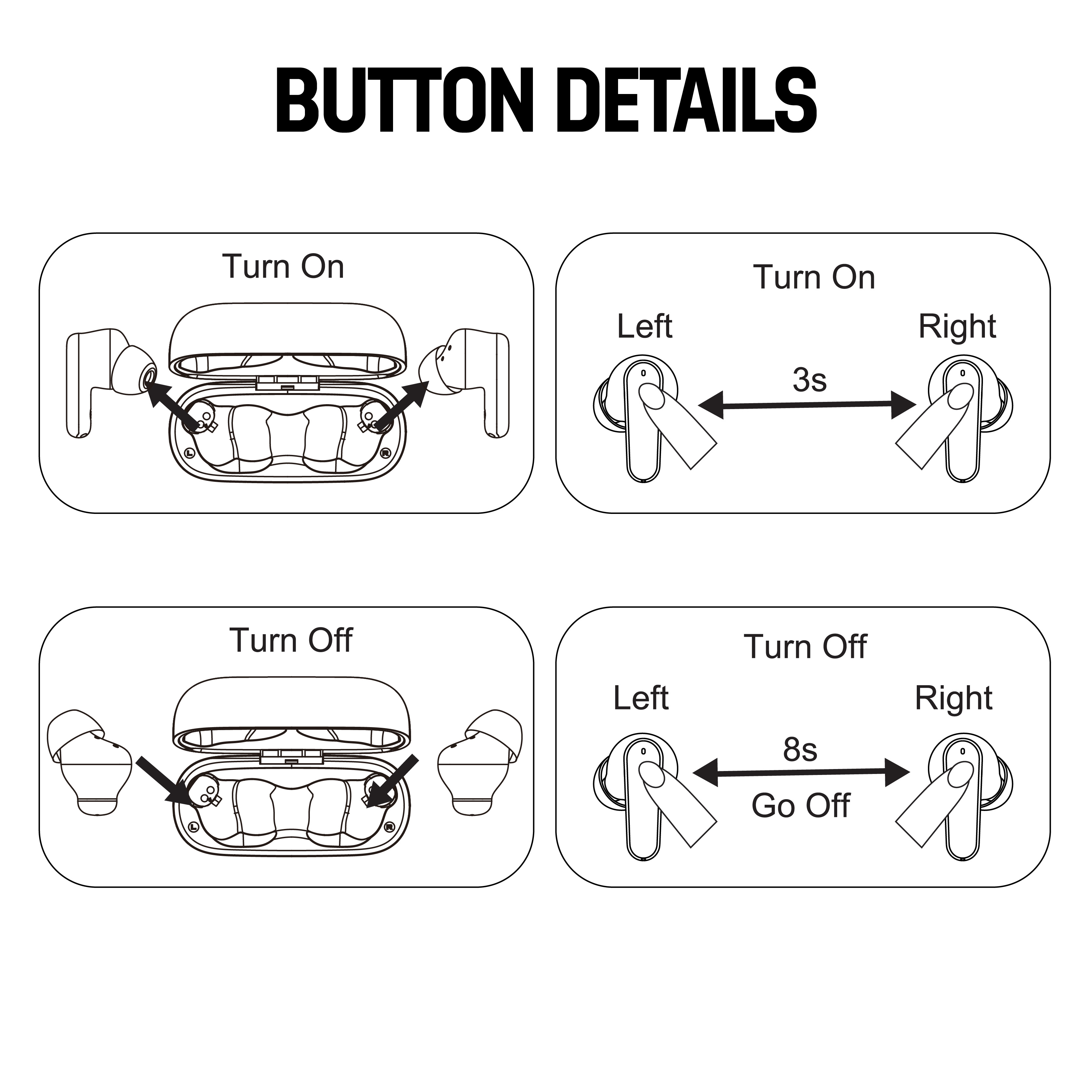 BUTTON DETAILS

Turn On

L R

Turn On

Left

Right

3s

Turn Off

L R

Turn Off

Left

Right

8s

Go Off