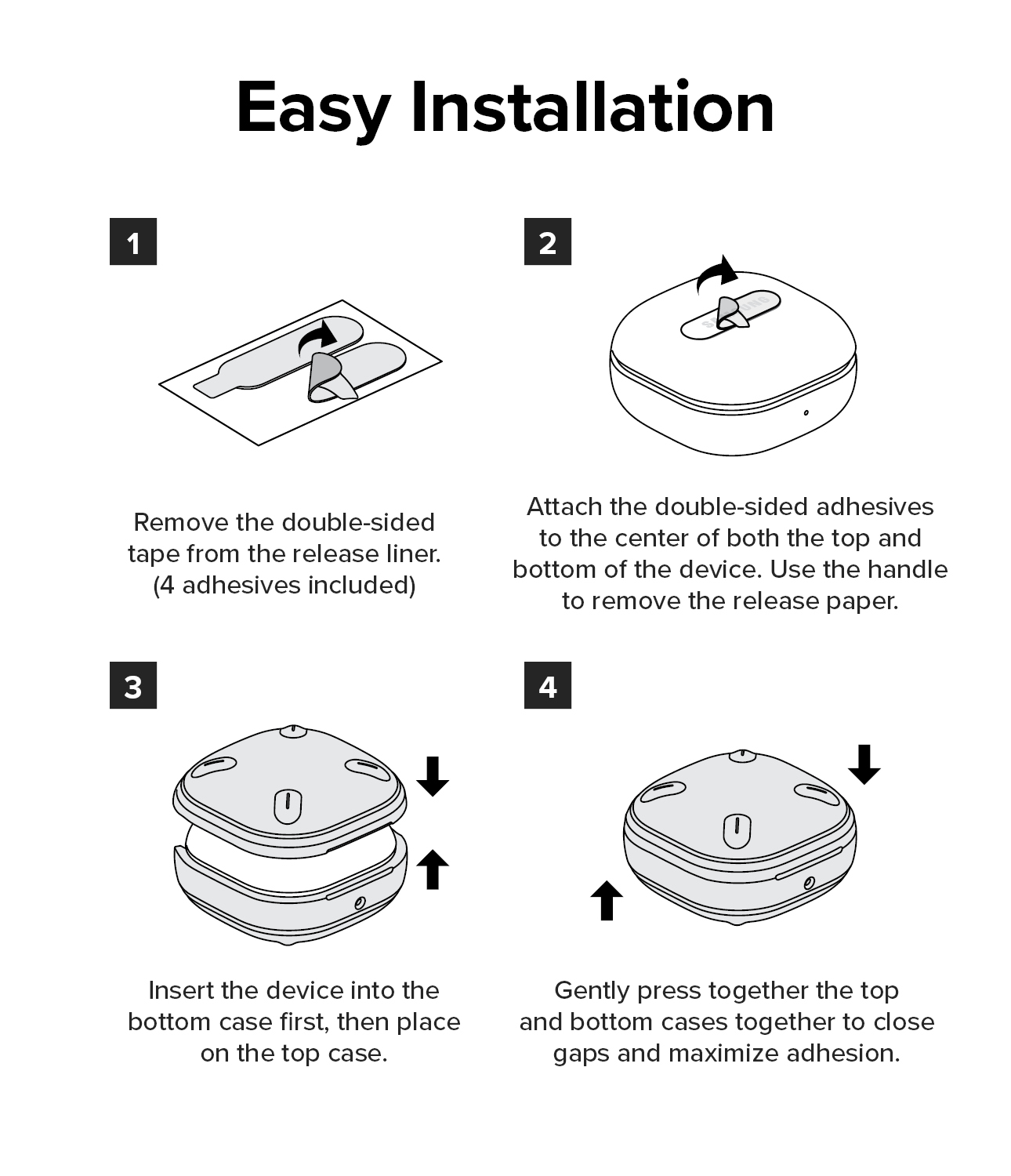 Easy Installation

1

Remove the double-sided tape from the release liner. (4 adhesives included)

2

Attach the double-sided adhesives to the center of both the top and bottom of the device. Use the handle to remove the release paper.

3

Insert the device into the bottom case first, then place on the top case.

4

Gently press together the top and bottom cases together to close gaps and maximize adhesion.